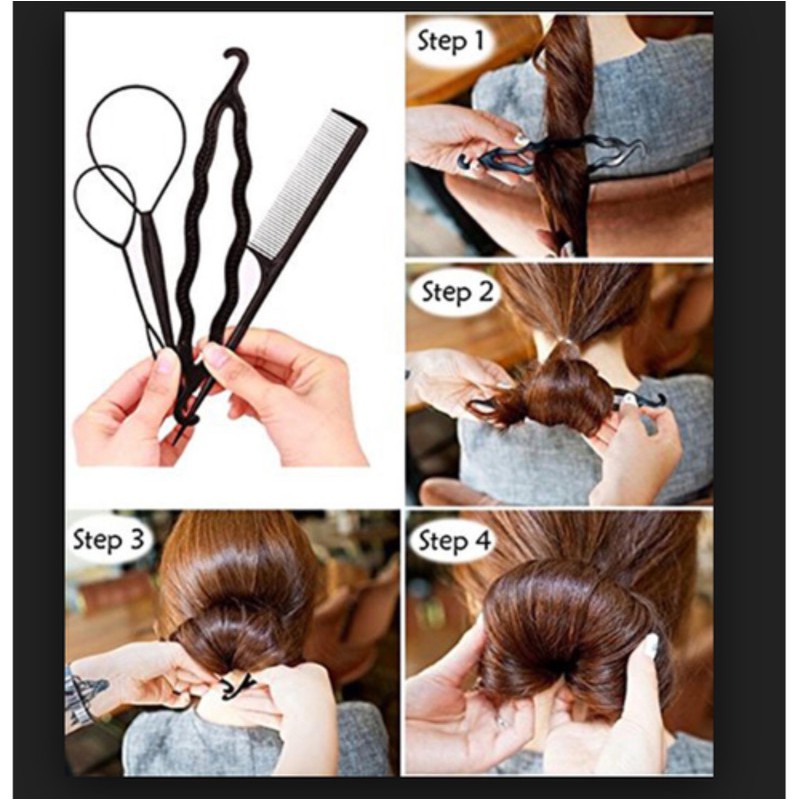 Step 1

Step 2

Step 3

Step 4