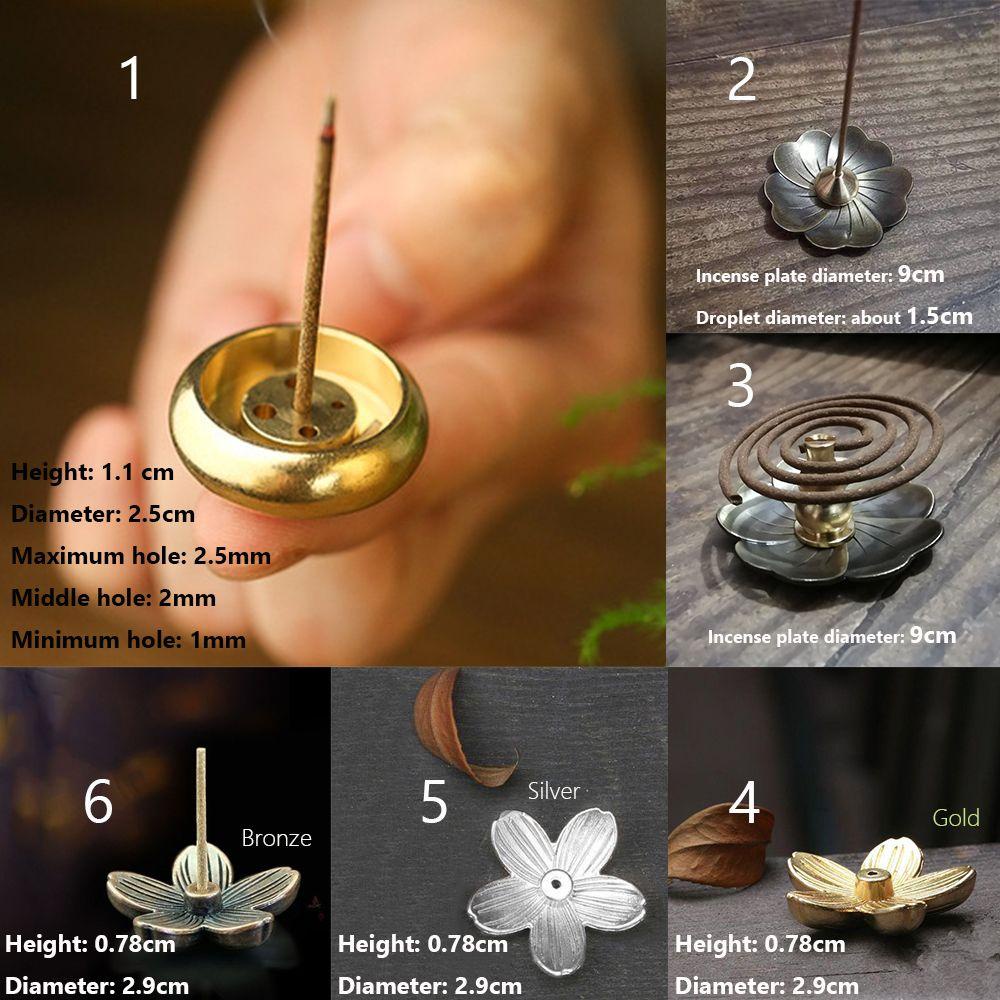 1

Height: 1.1 cm

Diameter: 2.5cm

Maximum hole: 2.5mm

Middle hole: 2mm

Minimum hole: 1mm

2

Incense plate diameter: 9cm

Droplet diameter: about 1.5cm

3

Incense plate diameter: 9cm

6

Bronze

Height: 0.78cm

Diameter: 2.9cm

5

Silver

Height: 0.78cm

Diameter: 2.9cm

4

Gold

Height: 0.78cm

Diameter: 2.9cm