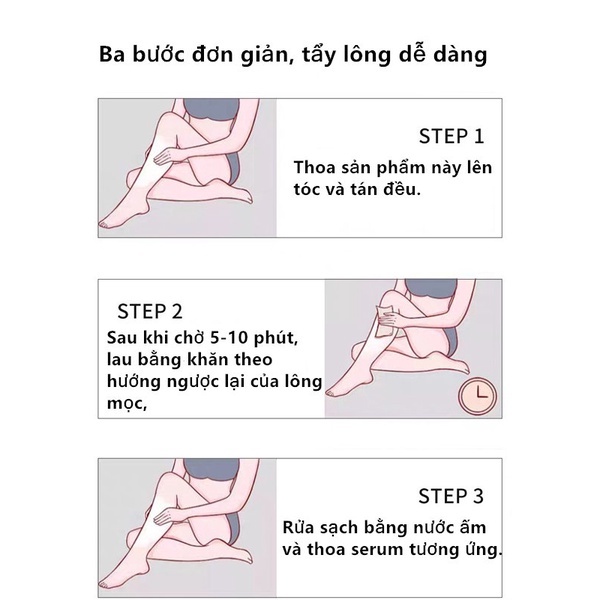 Ba bước đơn giản, tẩy lông dễ dàng

STEP 1

Thoa sản phẩm này lên tóc và tán đều.

STEP 2

Sau khi chờ 5-10 phút, lau bằng khăn theo hướng ngược lại của lông mọc,

STEP 3

Rửa sạch bằng nước ấm và thoa serum tương ứng.