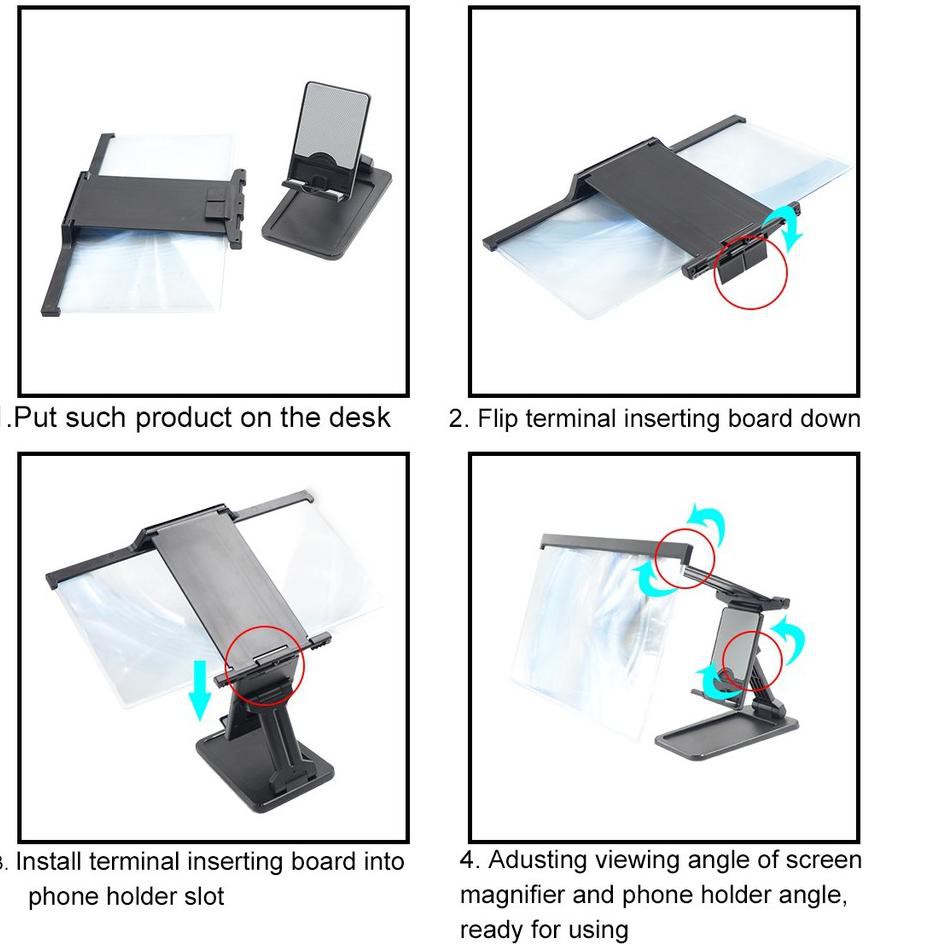 .Put such product on the desk

2. Flip terminal inserting board down

. Install terminal inserting board into phone holder slot

4. Adusting viewing angle of screen magnifier and phone holder angle, ready for using