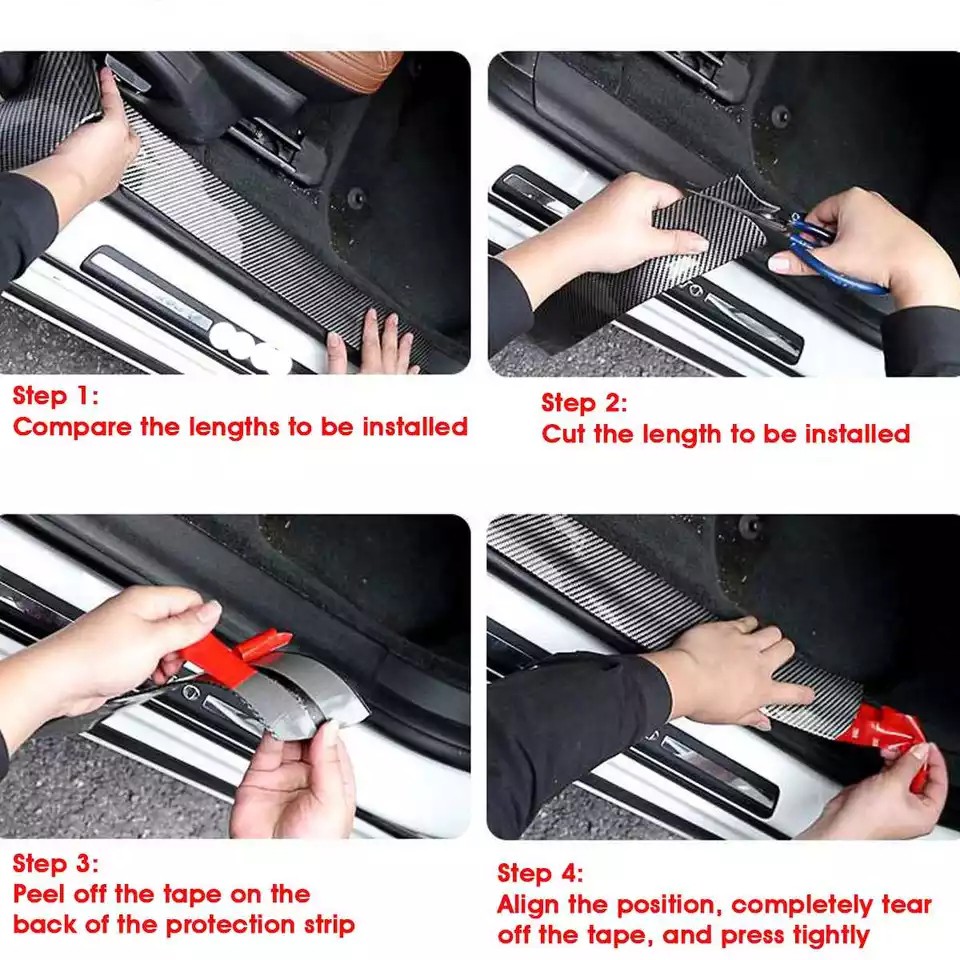 Step 1:
Compare the lengths to be installed

Step 2:
Cut the length to be installed

Step 3:
Peel off the tape on the back of the protection strip

Step 4:
Align the position, completely tear off the tape, and press tightly