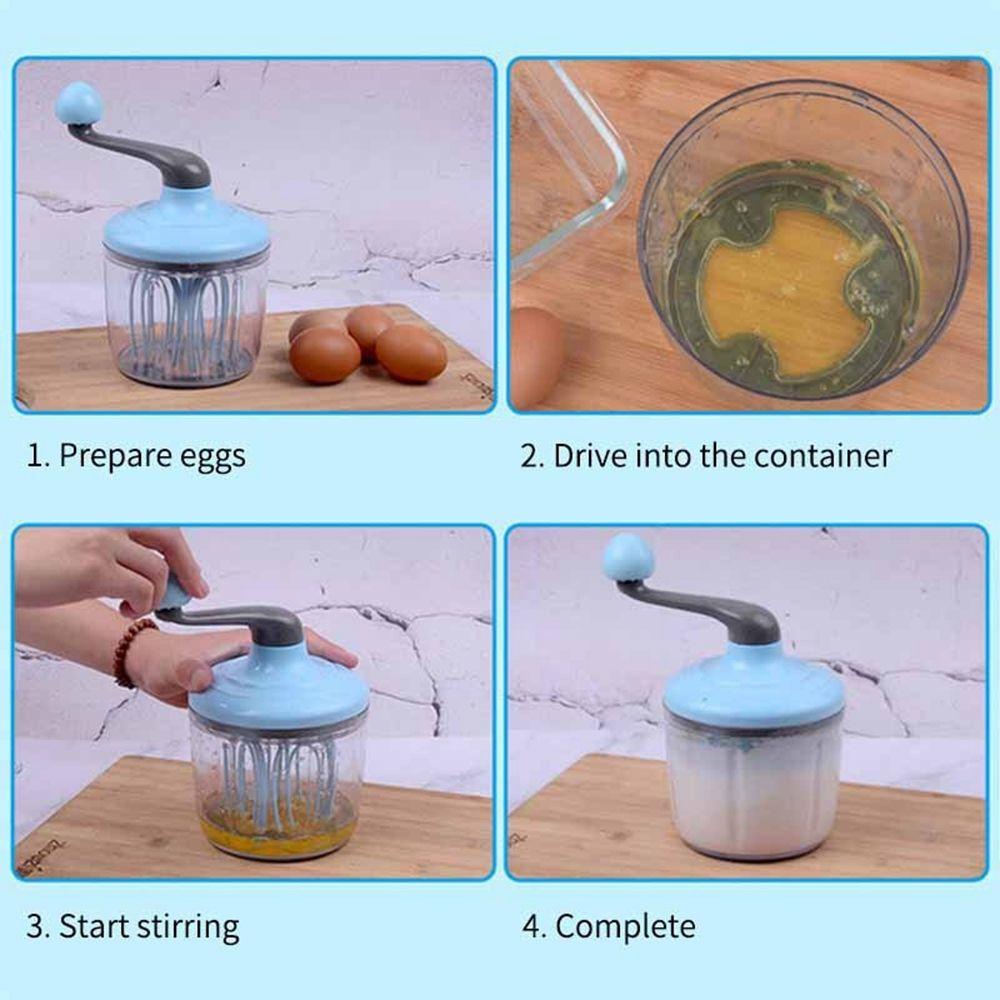 1. Prepare eggs

2. Drive into the container

3. Start stirring

4. Complete