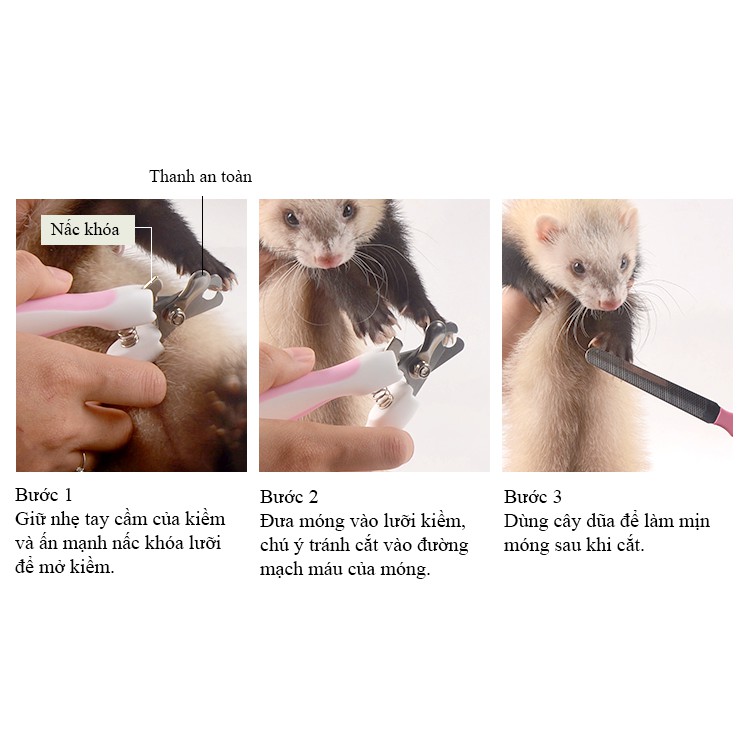 Thanh an toàn

Nấc khóa

Bước 1
Giữ nhẹ tay cầm của kiềm và ấn mạnh nấc khóa lưỡi để mở kiềm.

Bước 2
Đưa móng vào lưỡi kiềm, chú ý tránh cắt vào đường mạch máu của móng.

Bước 3
Dùng cây dũa để làm mịn móng sau khi cắt.