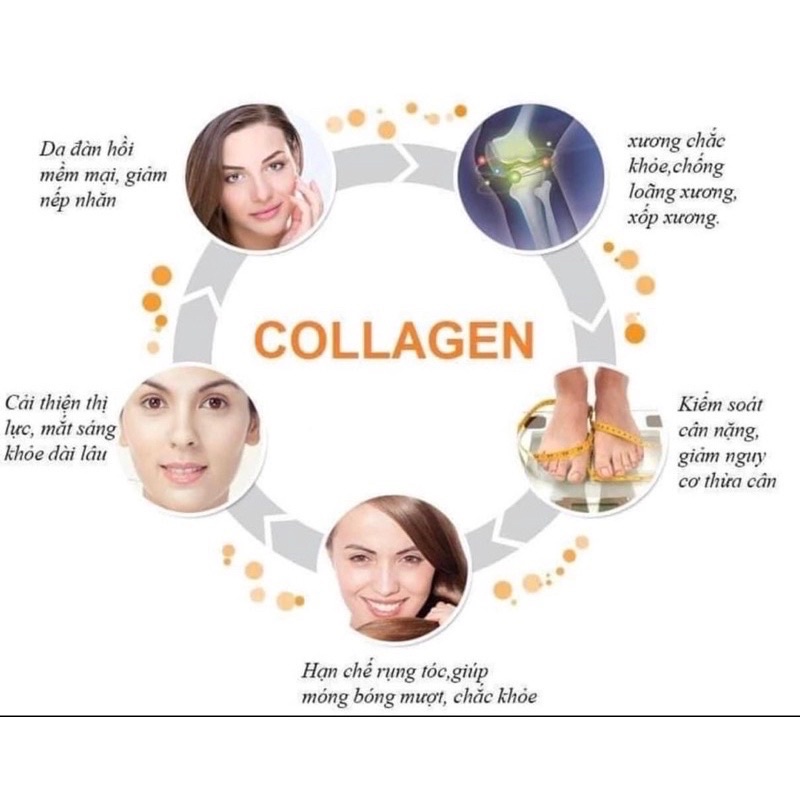 Da đàn hồi mềm mại, giảm nếp nhăn

xương chắc khỏe,chống loãng xương, xốp xương.

COLLAGEN

Cải thiện thị lực, mắt sáng khỏe dài lâu

Kiểm soát cân nặng, giảm nguy cơ thừa cân

Hạn chế rụng tóc,giúp móng bóng mượt, chắc khỏe