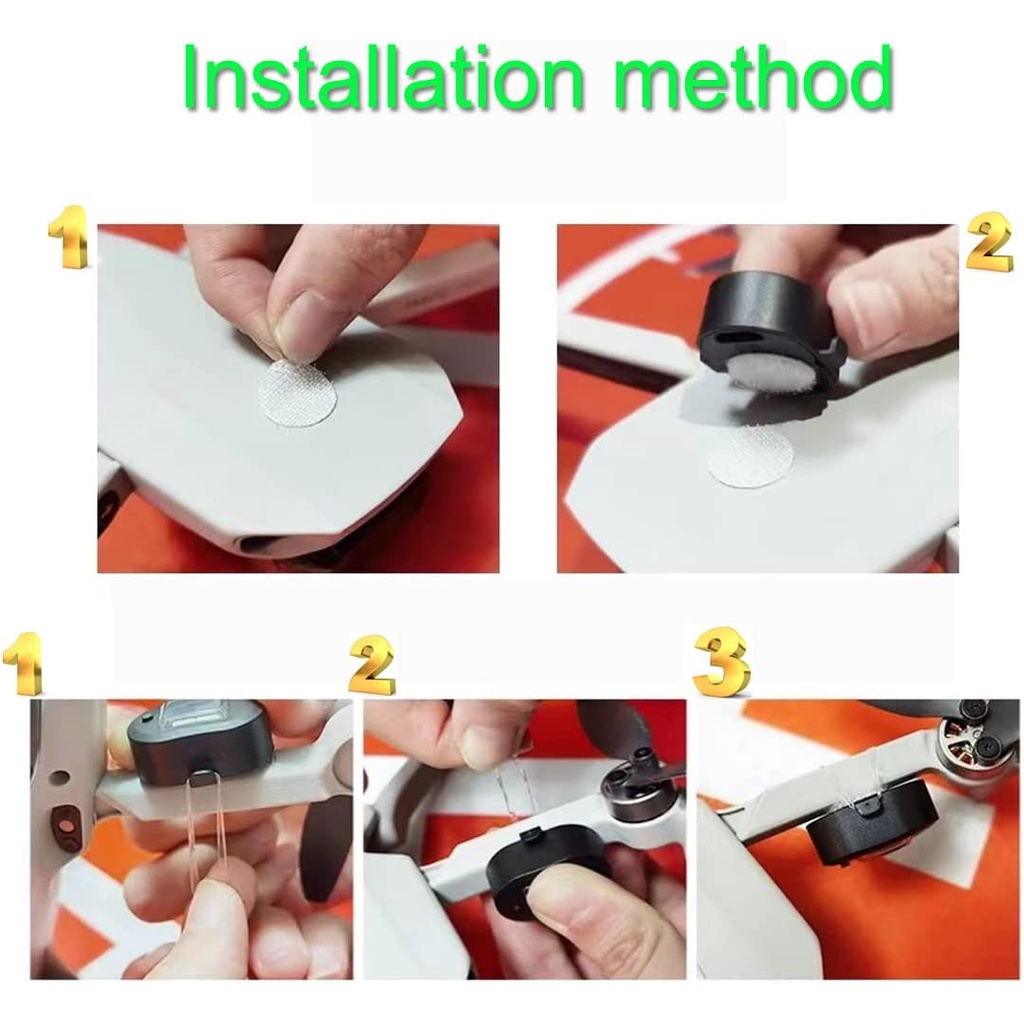 Installation method

1

2

1

2

3