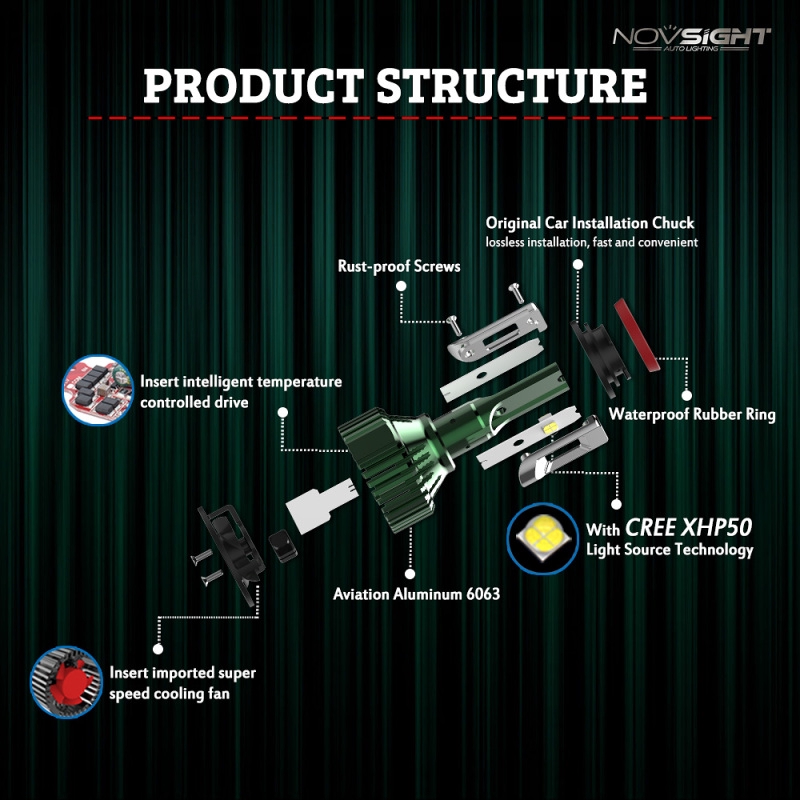 NOVSIGHT
AUTO LIGHTING

PRODUCT STRUCTURE

Original Car Installation Chuck
lossless installation, fast and convenient

Rust-proof Screws

Insert intelligent temperature controlled drive

Waterproof Rubber Ring

With CREE XHP50
Light Source Technology

Aviation Aluminum 6063

Insert imported super speed cooling fan