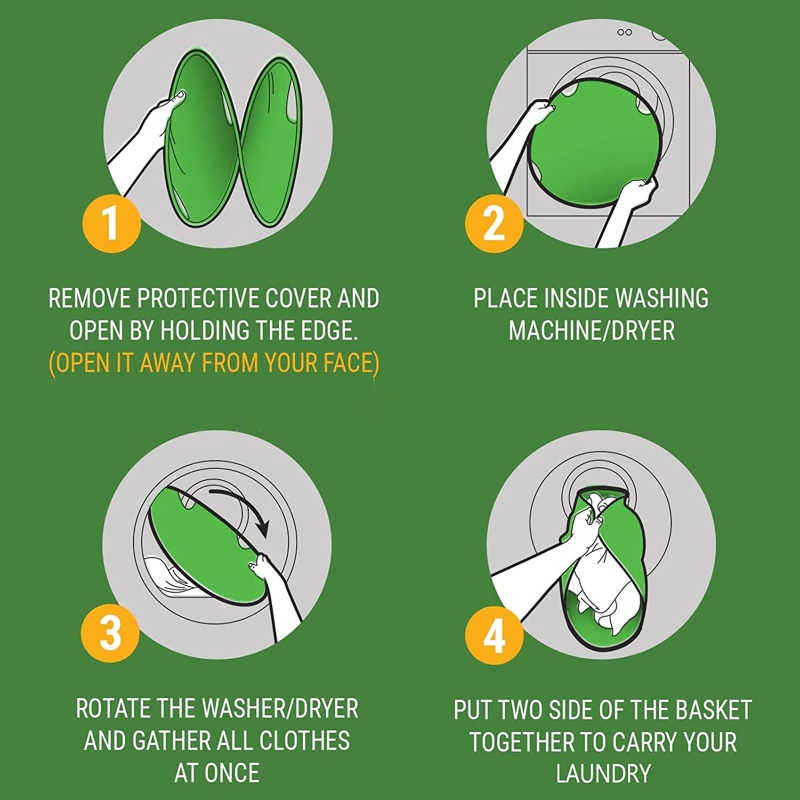 1

REMOVE PROTECTIVE COVER AND OPEN BY HOLDING THE EDGE.
(OPEN IT AWAY FROM YOUR FACE)

2

PLACE INSIDE WASHING MACHINE/DRYER

3

ROTATE THE WASHER/DRYER AND GATHER ALL CLOTHES AT ONCE

4

PUT TWO SIDE OF THE BASKET TOGETHER TO CARRY YOUR LAUNDRY