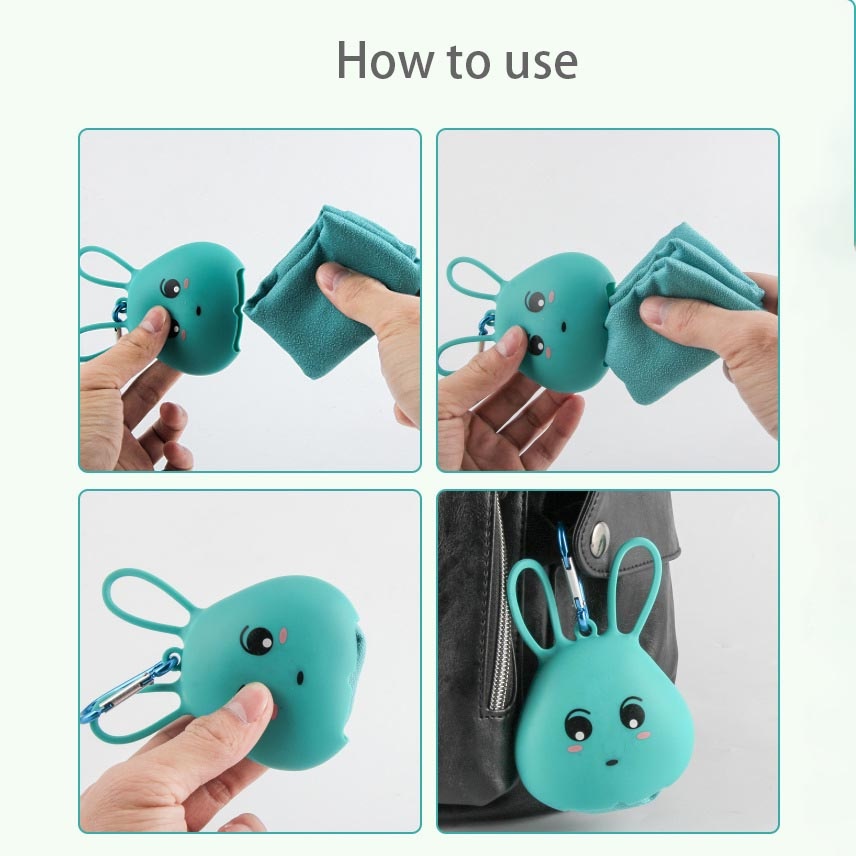 How to use