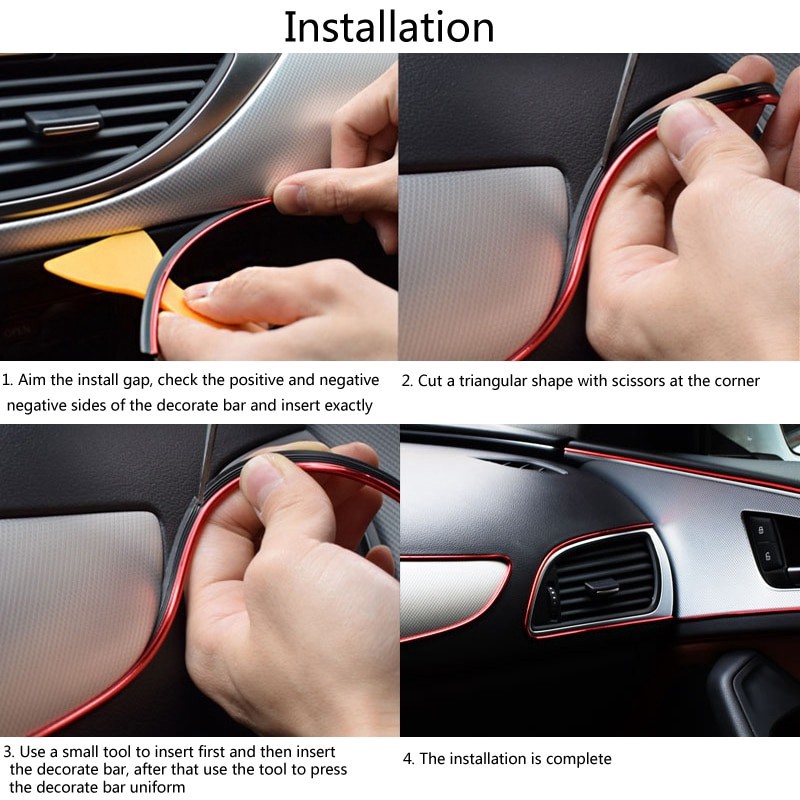 Installation

1. Aim the install gap, check the positive and negative negative sides of the decorate bar and insert exactly

2. Cut a triangular shape with scissors at the corner

3. Use a small tool to insert first and then insert the decorate bar, after that use the tool to press the decorate bar uniform

4. The installation is complete