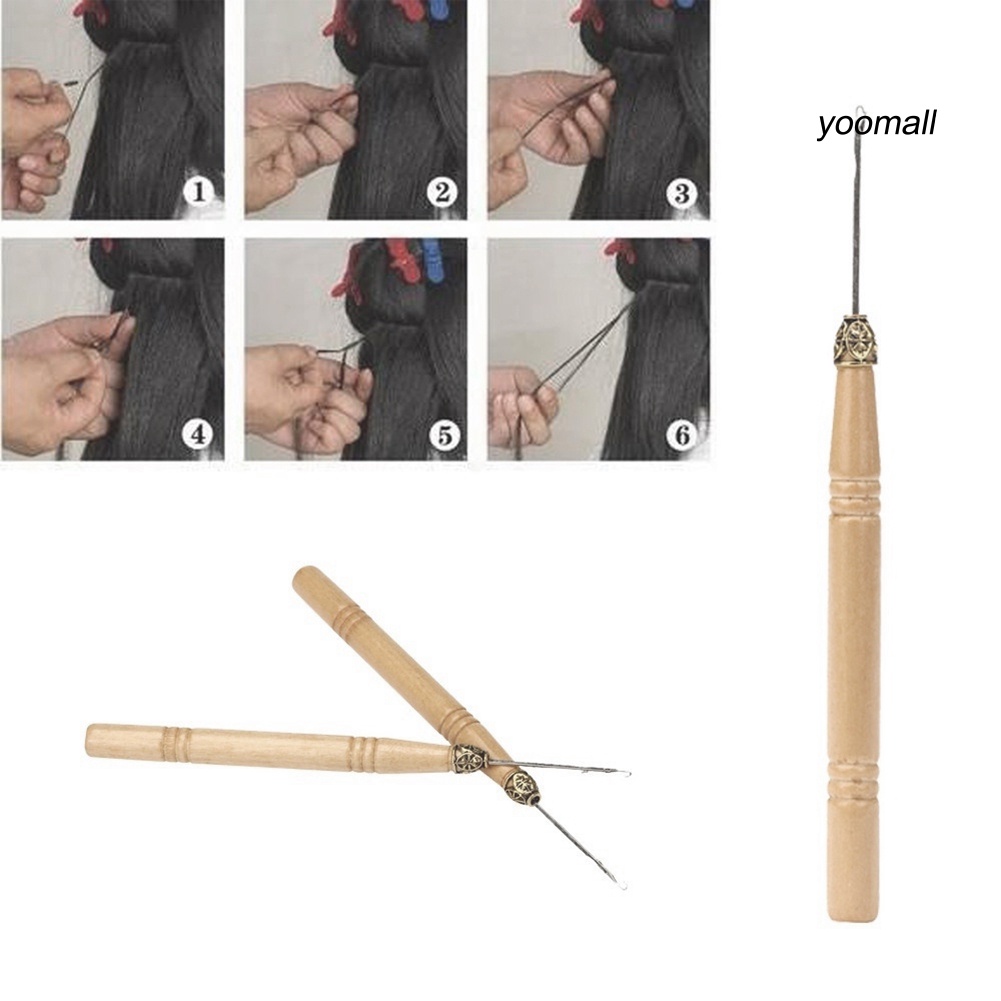 1
2
3
4
5
6
yoomall