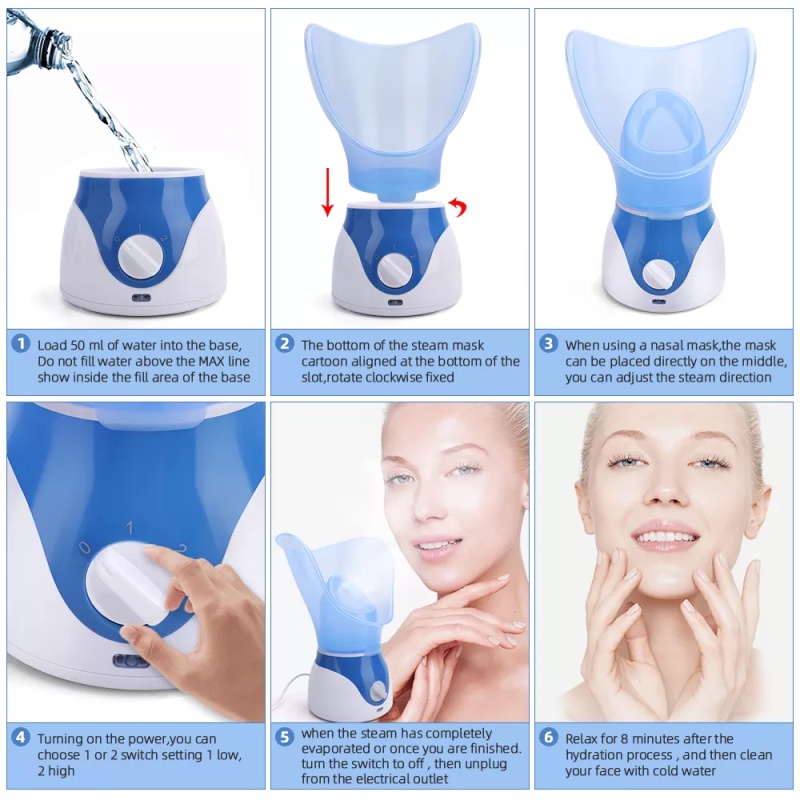 0 1 2

1 Load 50 ml of water into the base, Do not fill water above the MAX line show inside the fill area of the base

2 The bottom of the steam mask cartoon aligned at the bottom of the slot,rotate clockwise fixed

3 When using a nasal mask,the mask can be placed directly on the middle, you can adjust the steam direction

0 1 2

4 Turning on the power,you can choose 1 or 2 switch setting 1 low, 2 high

5 when the steam has completely evaporated or once you are finished. turn the switch to off , then unplug from the electrical outlet

6 Relax for 8 minutes after the hydration process , and then clean your face with cold water