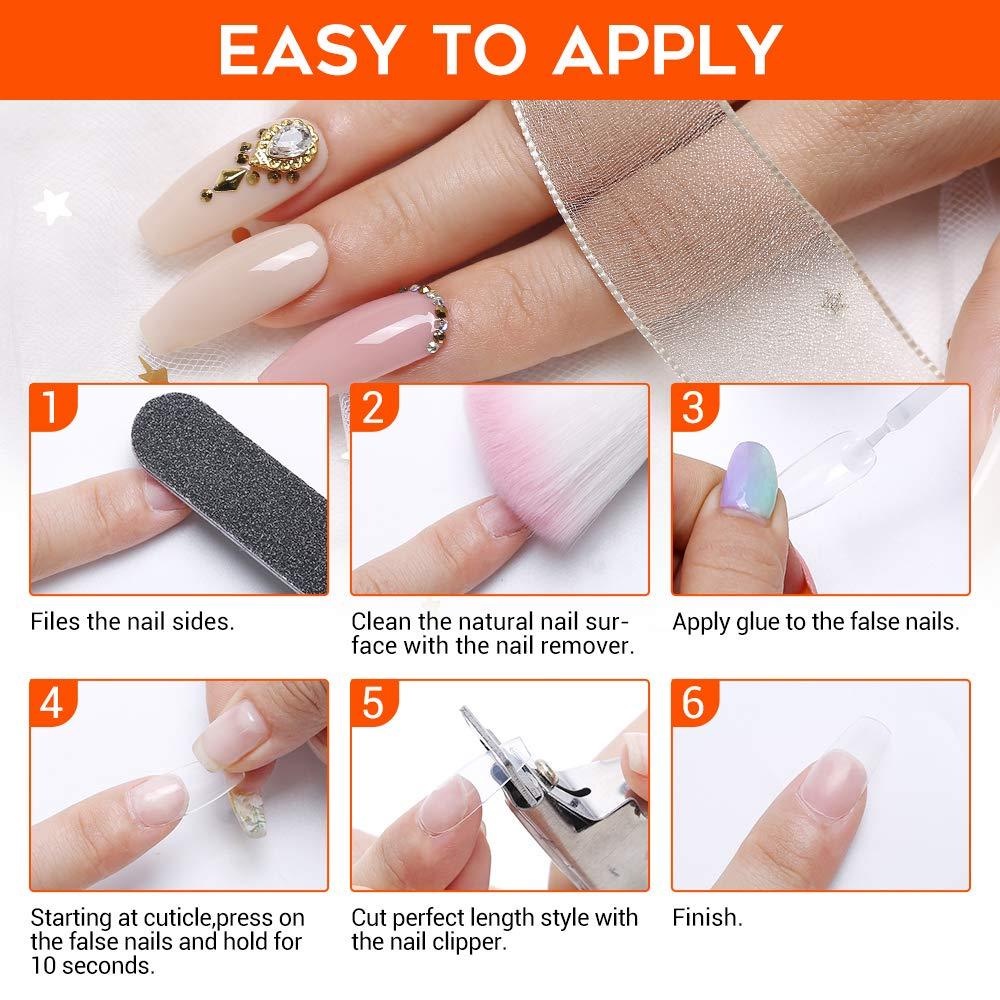 EASY TO APPLY

1

Files the nail sides.

2

Clean the natural nail surface with the nail remover.

3

Apply glue to the false nails.

4

Starting at cuticle,press on the false nails and hold for 10 seconds.

5

Cut perfect length style with the nail clipper.

6

Finish.