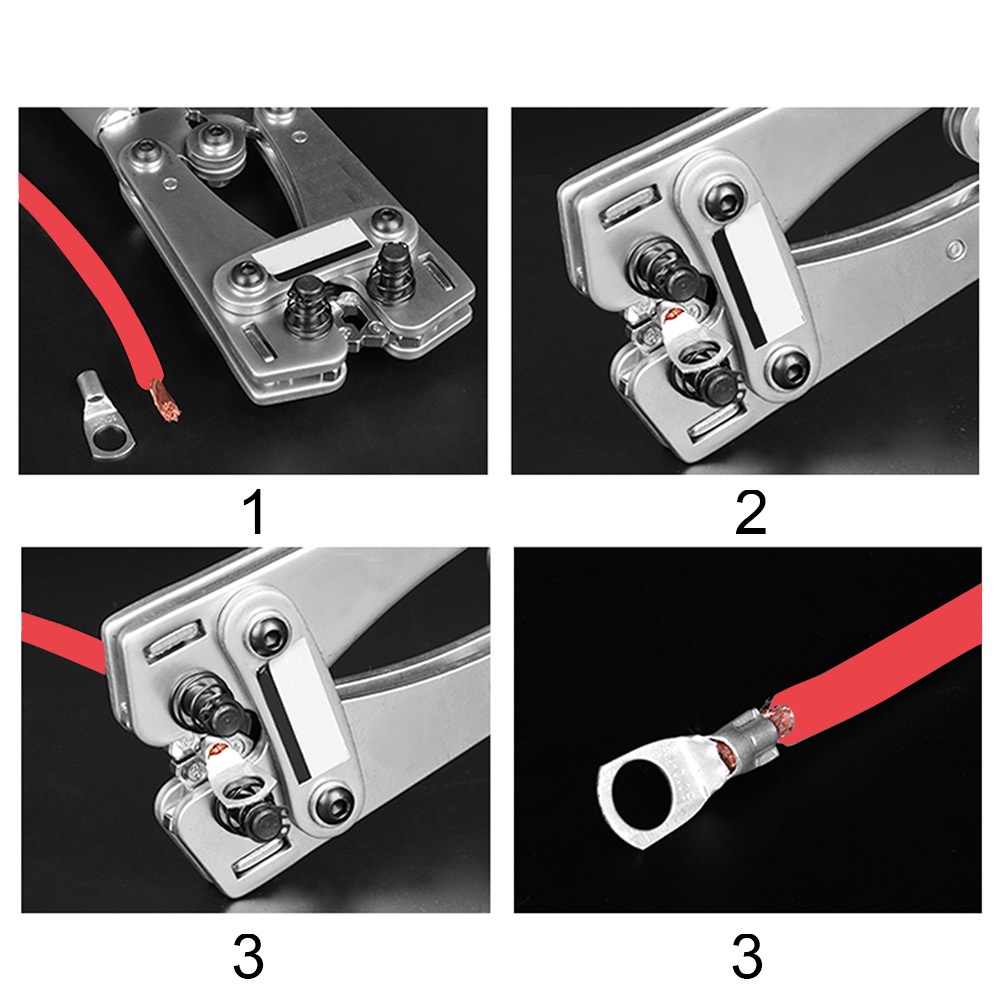 1

2

3

3