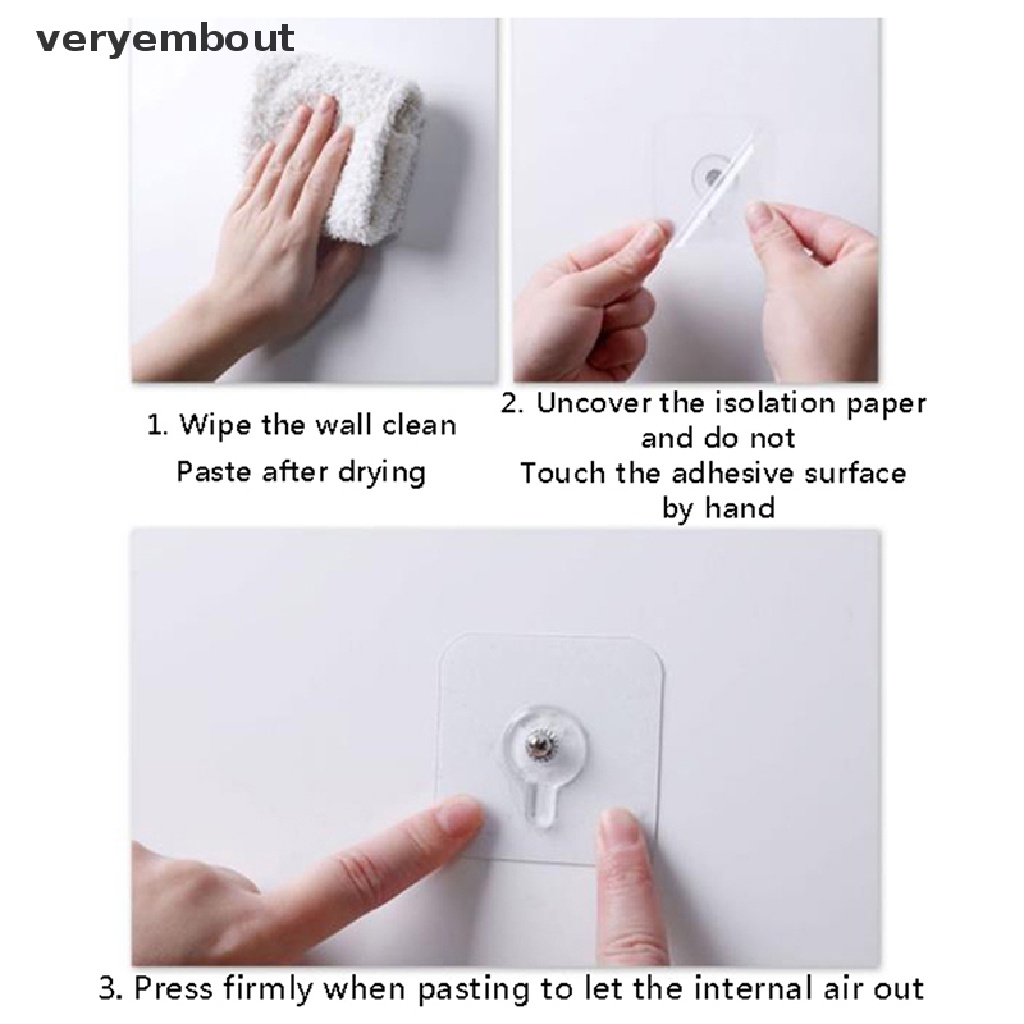 veryembout

1. Wipe the wall clean
Paste after drying

2. Uncover the isolation paper and do not
Touch the adhesive surface by hand

3. Press firmly when pasting to let the internal air out