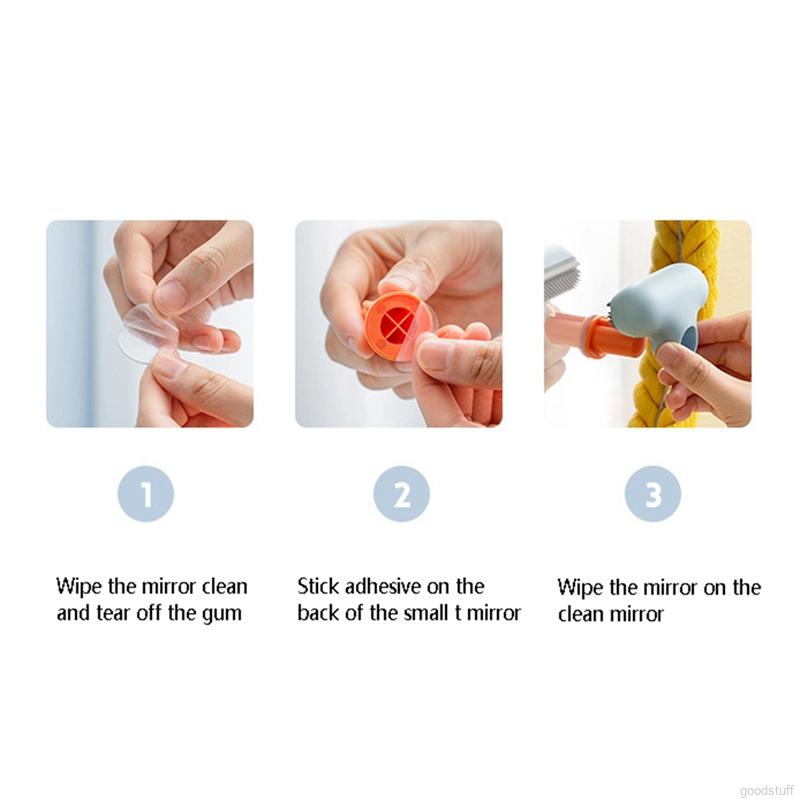 1

Wipe the mirror clean and tear off the gum

2

Stick adhesive on the back of the small t mirror

3

Wipe the mirror on the clean mirror

goodstuff