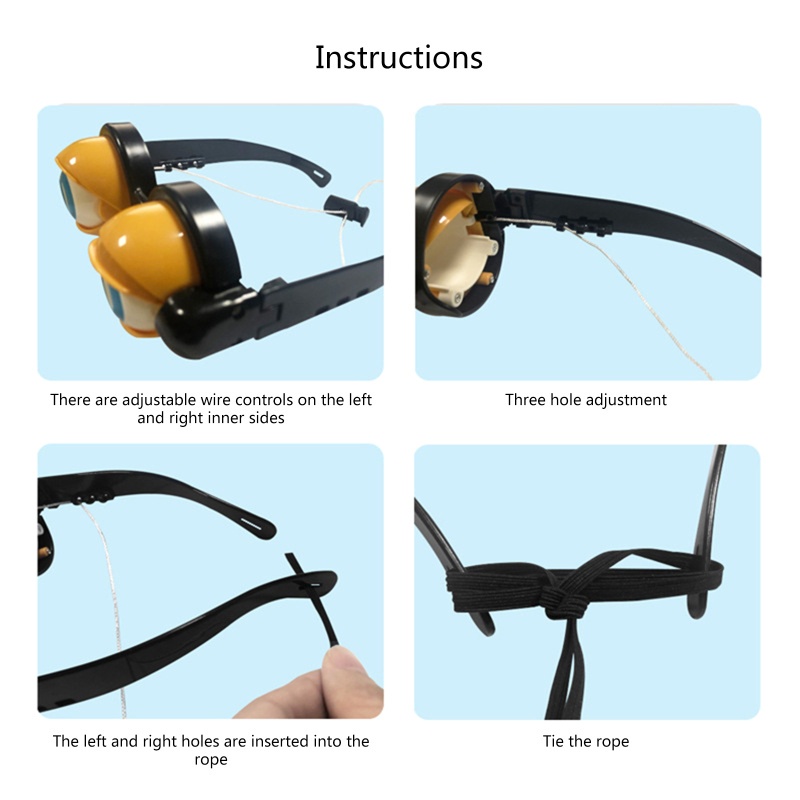 Instructions

There are adjustable wire controls on the left and right inner sides

Three hole adjustment

The left and right holes are inserted into the rope

Tie the rope