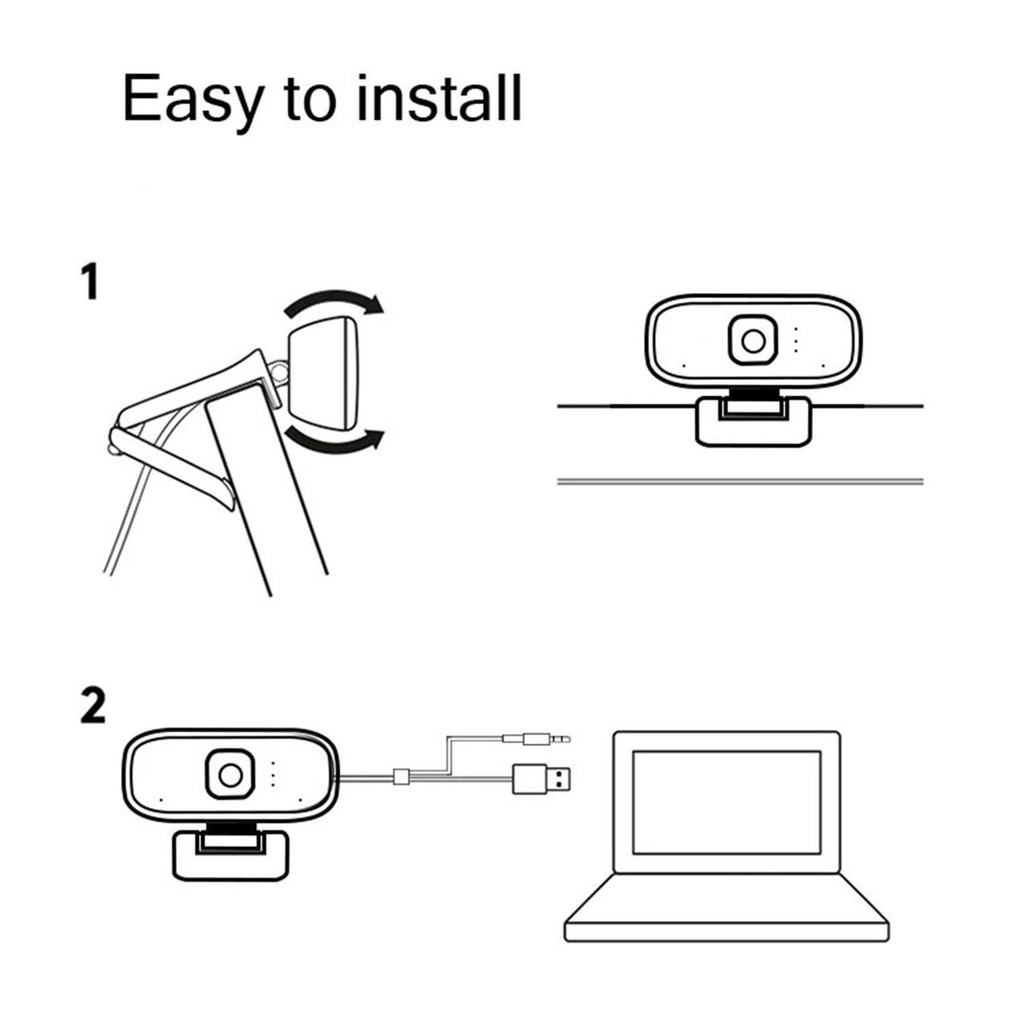 Easy to install

1

2