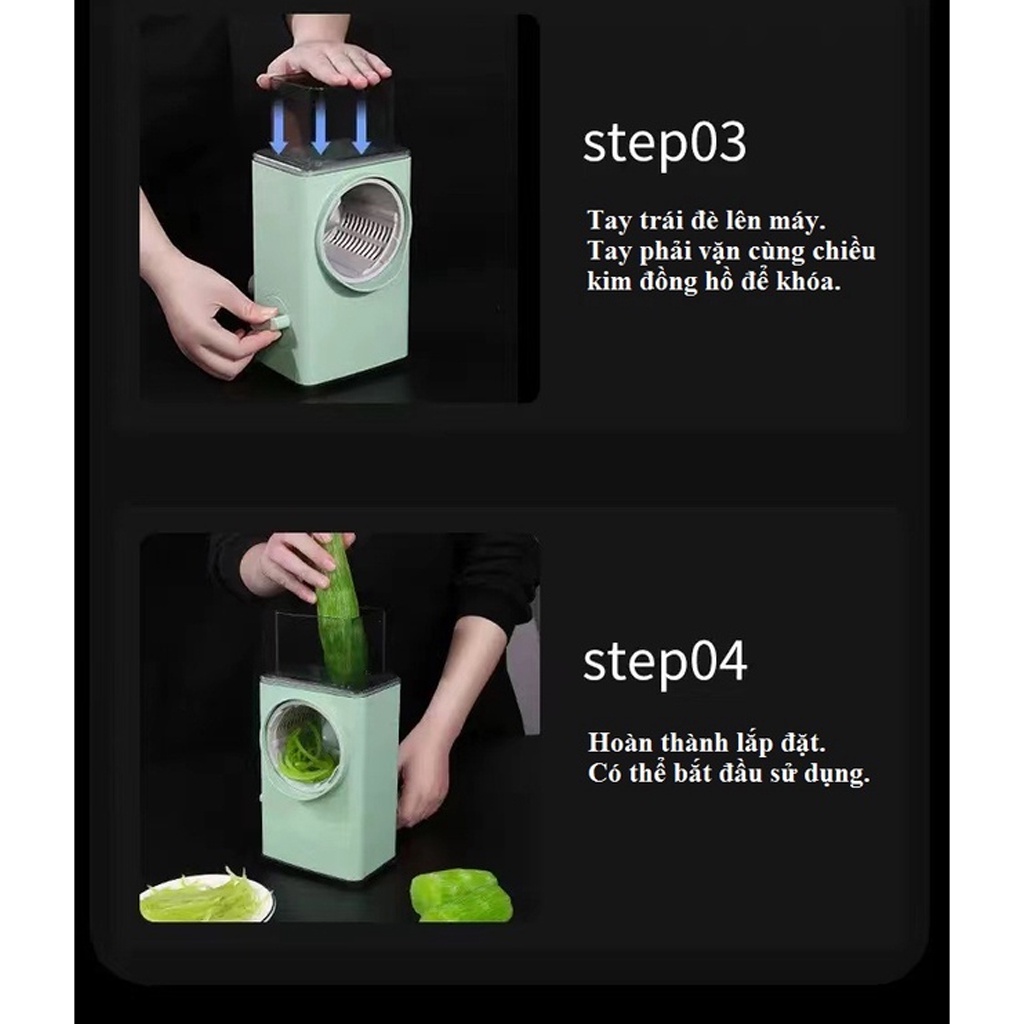 step03

Tay trái đè lên máy.
Tay phải vặn cùng chiều kim đồng hồ để khóa.

step04

Hoàn thành lắp đặt.
Có thể bắt đầu sử dụng.