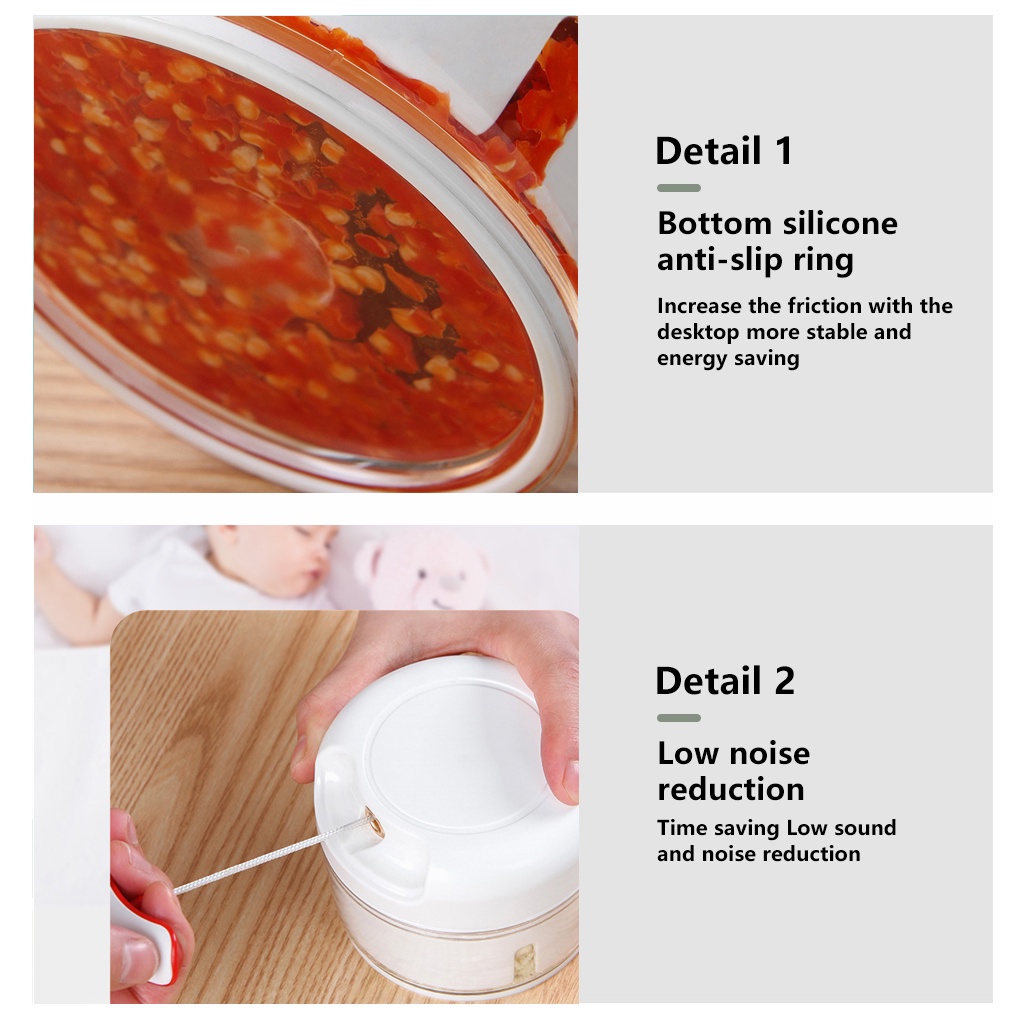 Detail 1

Bottom silicone anti-slip ring

Increase the friction with the desktop more stable and energy saving

Detail 2

Low noise reduction

Time saving Low sound and noise reduction