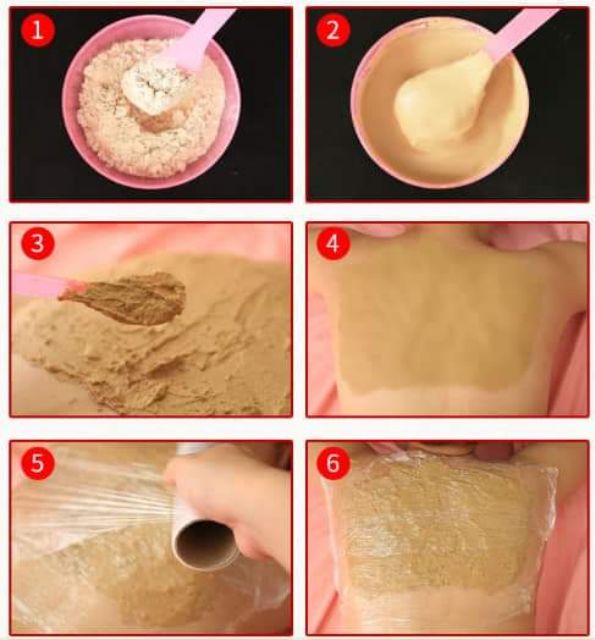 1

2

3

4

5

6