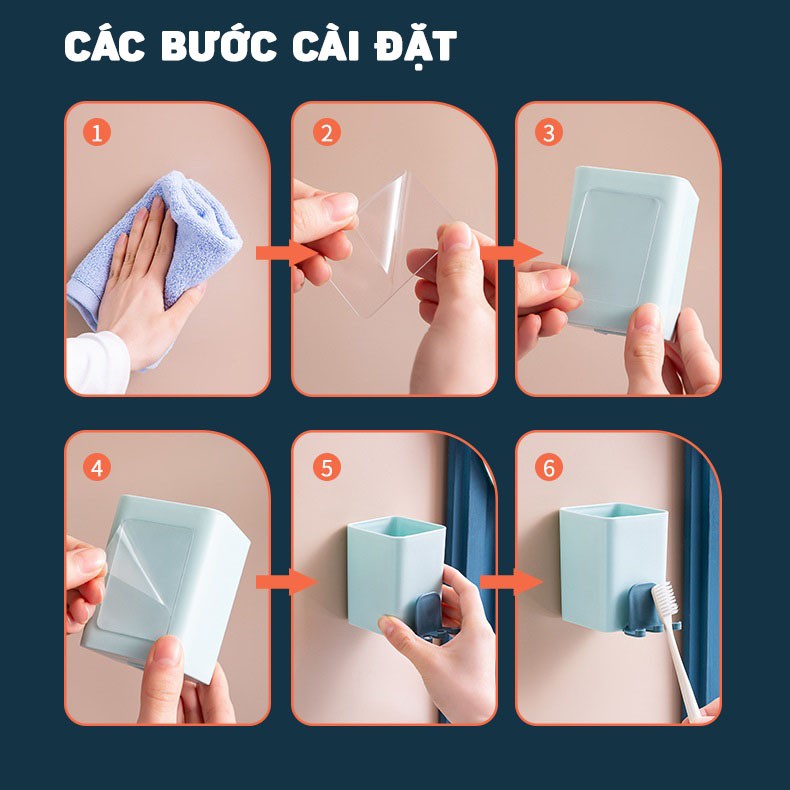 CÁC BƯỚC CÀI ĐẶT

1

2

3

4

5

6