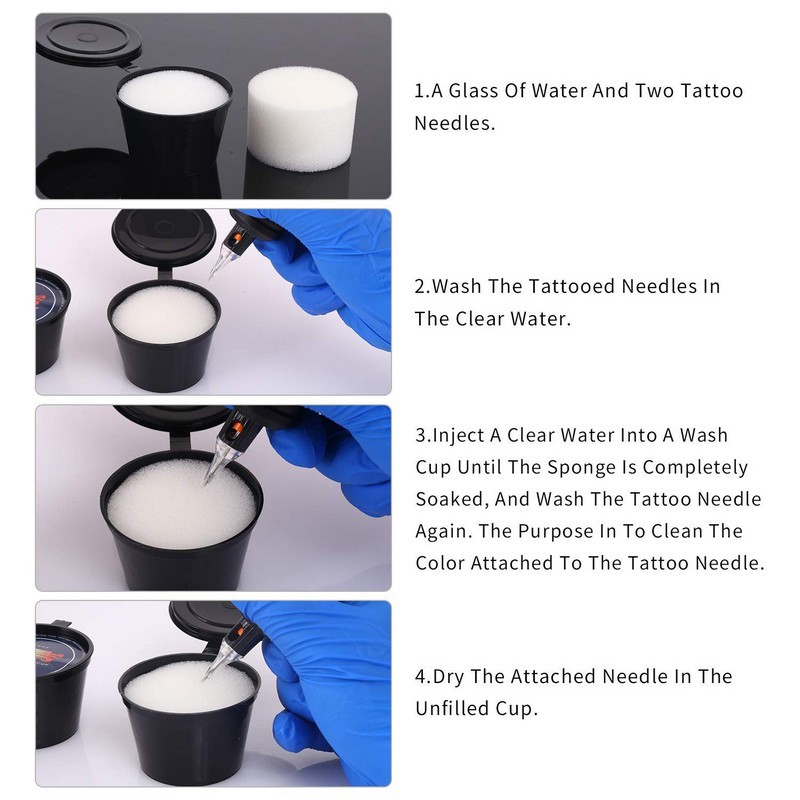 1.A Glass Of Water And Two Tattoo Needles.

2.Wash The Tattooed Needles In The Clear Water.

3.Inject A Clear Water Into A Wash Cup Until The Sponge Is Completely Soaked, And Wash The Tattoo Needle Again. The Purpose In To Clean The Color Attached To The Tattoo Needle.

4.Dry The Attached Needle In The Unfilled Cup.