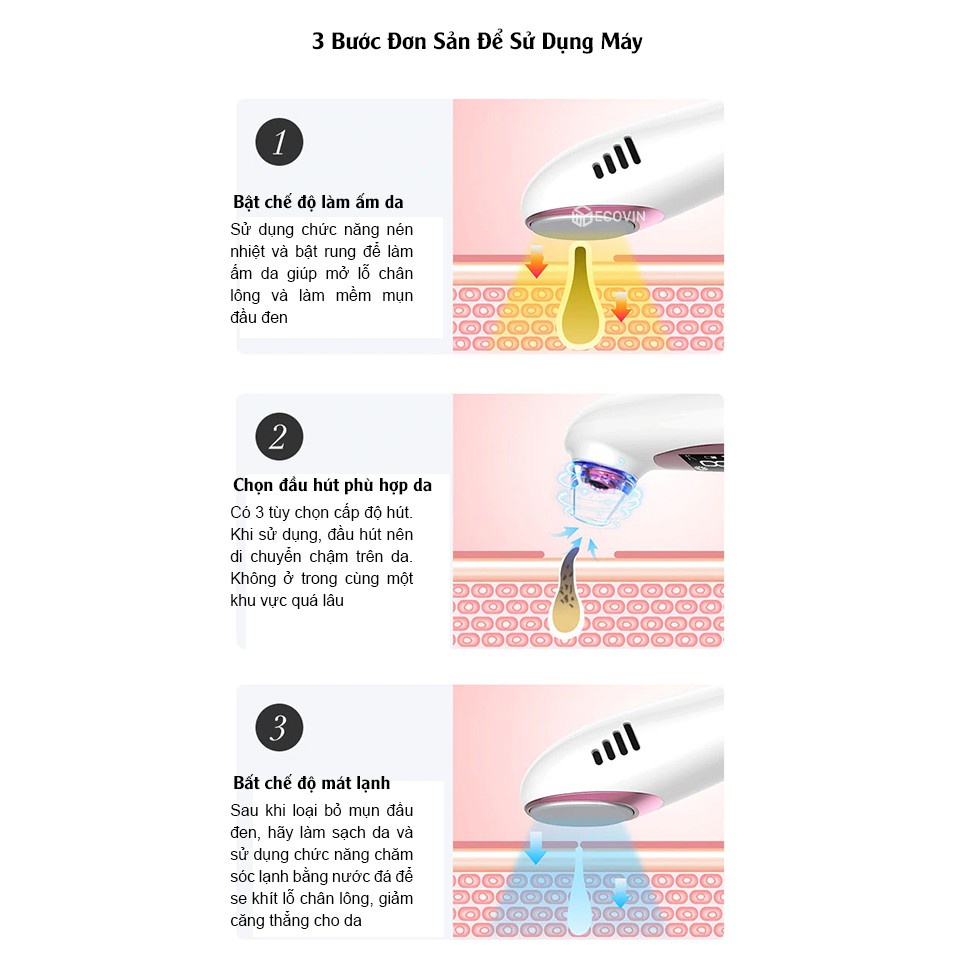 3 Bước Đơn Sản Để Sử Dụng Máy

1

Bật chế độ làm ấm da

Sử dụng chức năng nén nhiệt và bật rung để làm ấm da giúp mở lỗ chân lông và làm mềm mụn đầu đen

ECOVIN

2

Chọn đầu hút phù hợp da

Có 3 tùy chọn cấp độ hút. Khi sử dụng, đầu hút nên di chuyển chậm trên da. Không ở trong cùng một khu vực quá lâu

3

Bất chế độ mát lạnh

Sau khi loại bỏ mụn đầu đen, hãy làm sạch da và sử dụng chức năng chăm sóc lạnh bằng nước đá để se khít lỗ chân lông, giảm căng thẳng cho da