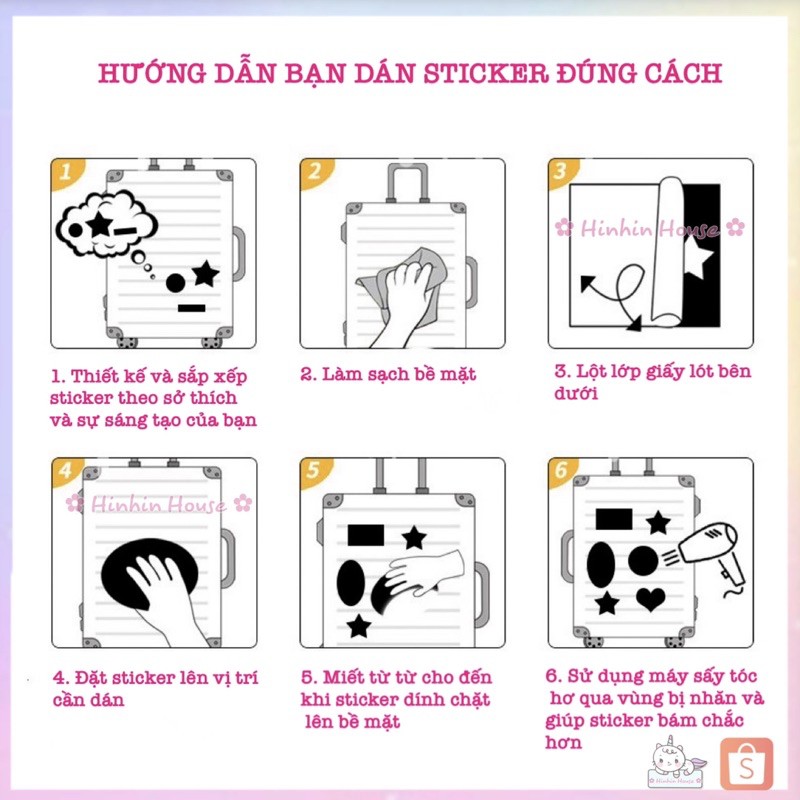 HƯỚNG DẪN BẠN DÁN STICKER ĐÚNG CÁCH

1

2

3

✿ Hinhin House ✿

1. Thiết kế và sắp xếp sticker theo sở thích và sự sáng tạo của bạn

2. Làm sạch bề mặt

3. Lột lớp giấy lót bên dưới

4

✿ Hinhin House ✿

5

6

4. Đặt sticker lên vị trí cần dán

5. Miết từ từ cho đến khi sticker dính chặt lên bề mặt

6. Sử dụng máy sấy tóc hơ qua vùng bị nhăn và giúp sticker bám chắc hơn

Hinhin House

S