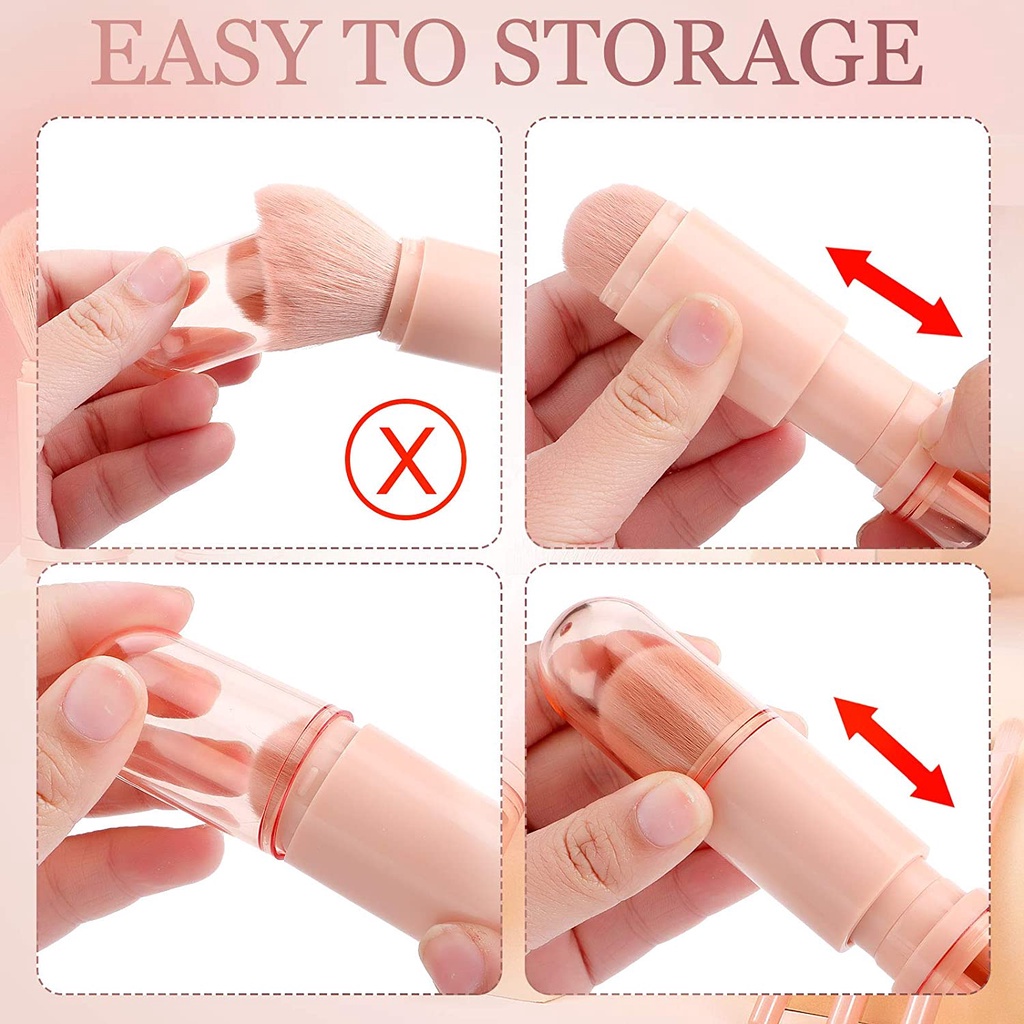 EASY TO STORAGE

X