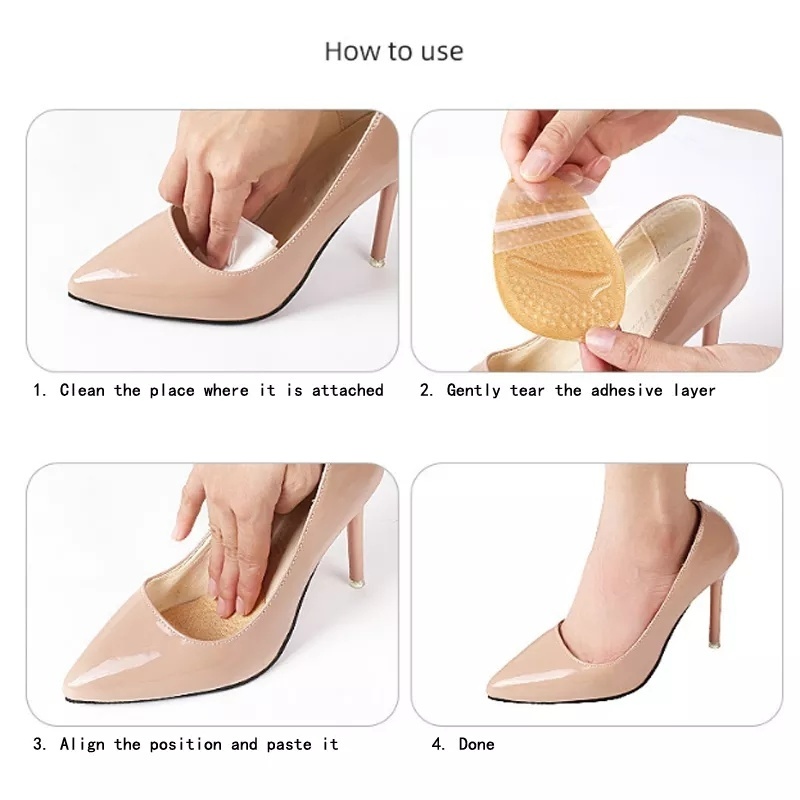 How to use

1. Clean the place where it is attached

2. Gently tear the adhesive layer

3. Align the position and paste it

4. Done