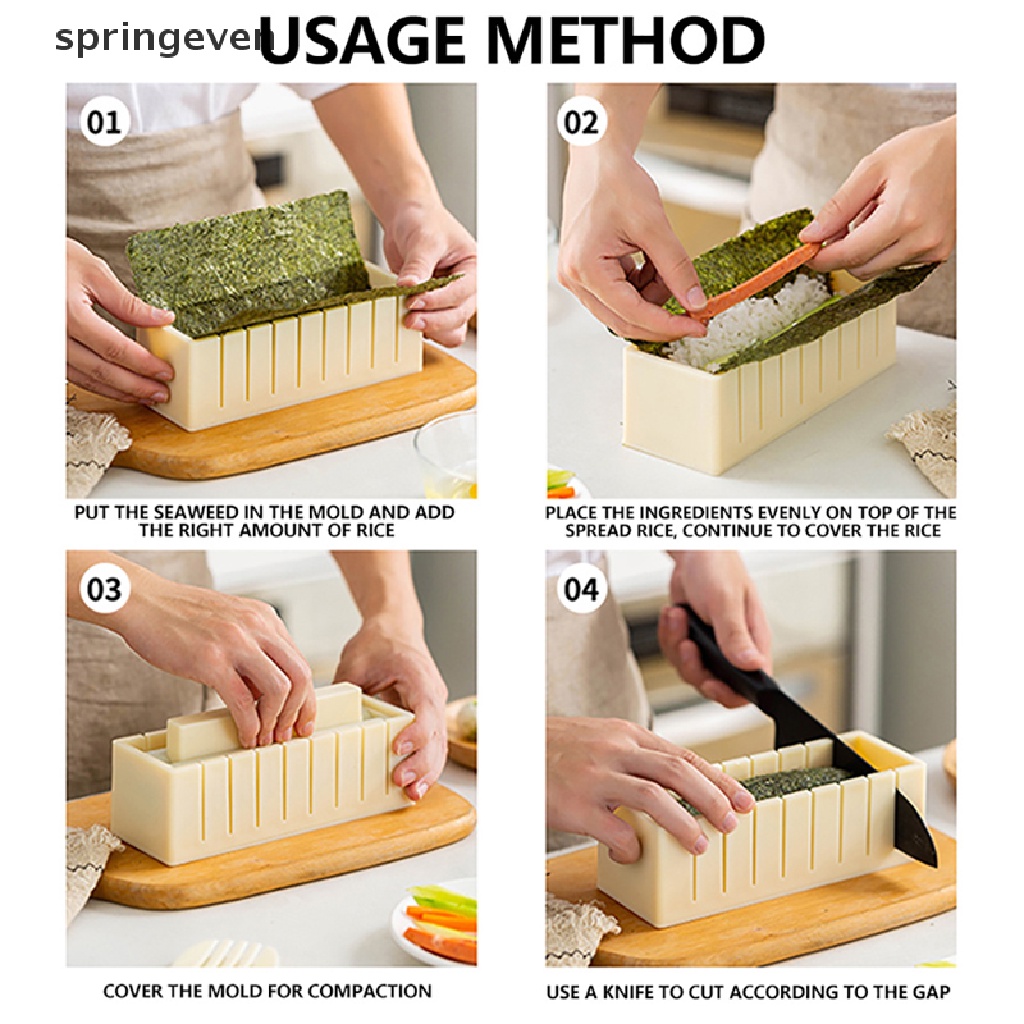 springeven

USAGE METHOD

01

PUT THE SEAWEED IN THE MOLD AND ADD THE RIGHT AMOUNT OF RICE

02

PLACE THE INGREDIENTS EVENLY ON TOP OF THE SPREAD RICE, CONTINUE TO COVER THE RICE

03

COVER THE MOLD FOR COMPACTION

04

USE A KNIFE TO CUT ACCORDING TO THE GAP