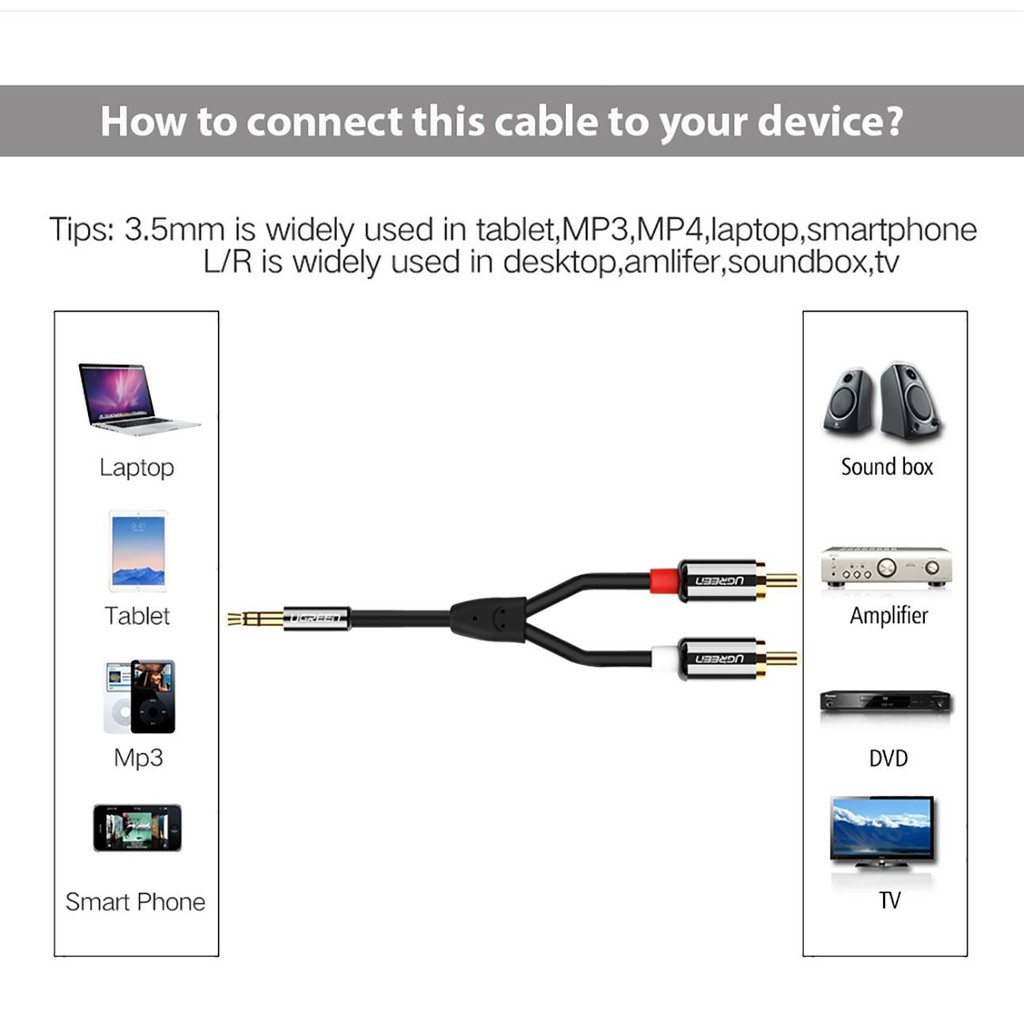 How to connect this cable to your device?

Tips: 3.5mm is widely used in tablet,MP3,MP4,laptop,smartphone
L/R is widely used in desktop,amlifer,soundbox,tv

Laptop

Tablet

Mp3

Smart Phone

UGREEN

UGREEN

UGREEN

Sound box

Amplifier

DVD

TV