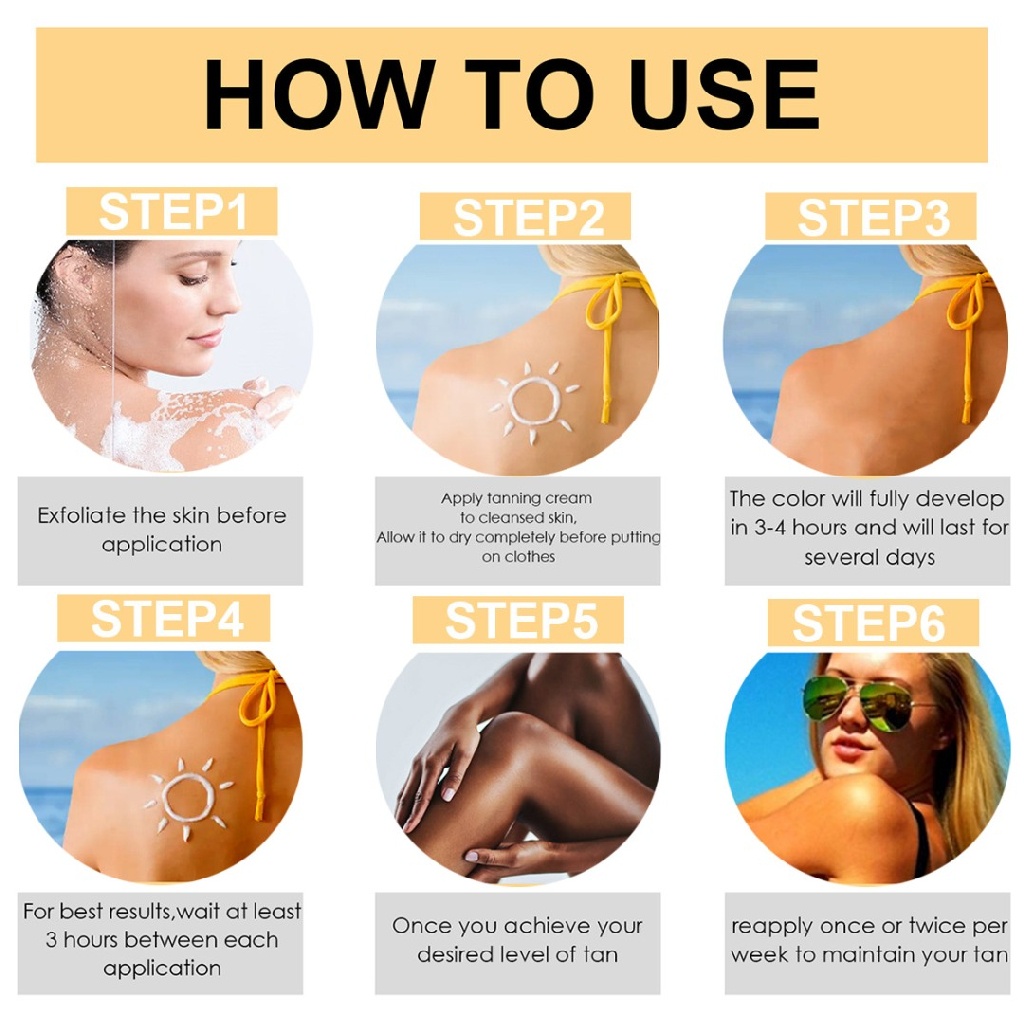 HOW TO USE

STEP1

Exfoliate the skin before application

STEP2

Apply tanning cream to cleansed skin, Allow it to dry completely before putting on clothes

STEP3

The color will fully develop in 3-4 hours and will last for several days

STEP4

For best results,wait at least 3 hours between each application

STEP5

Once you achieve your desired level of tan

STEP6

reapply once or twice per week to maintain your tan