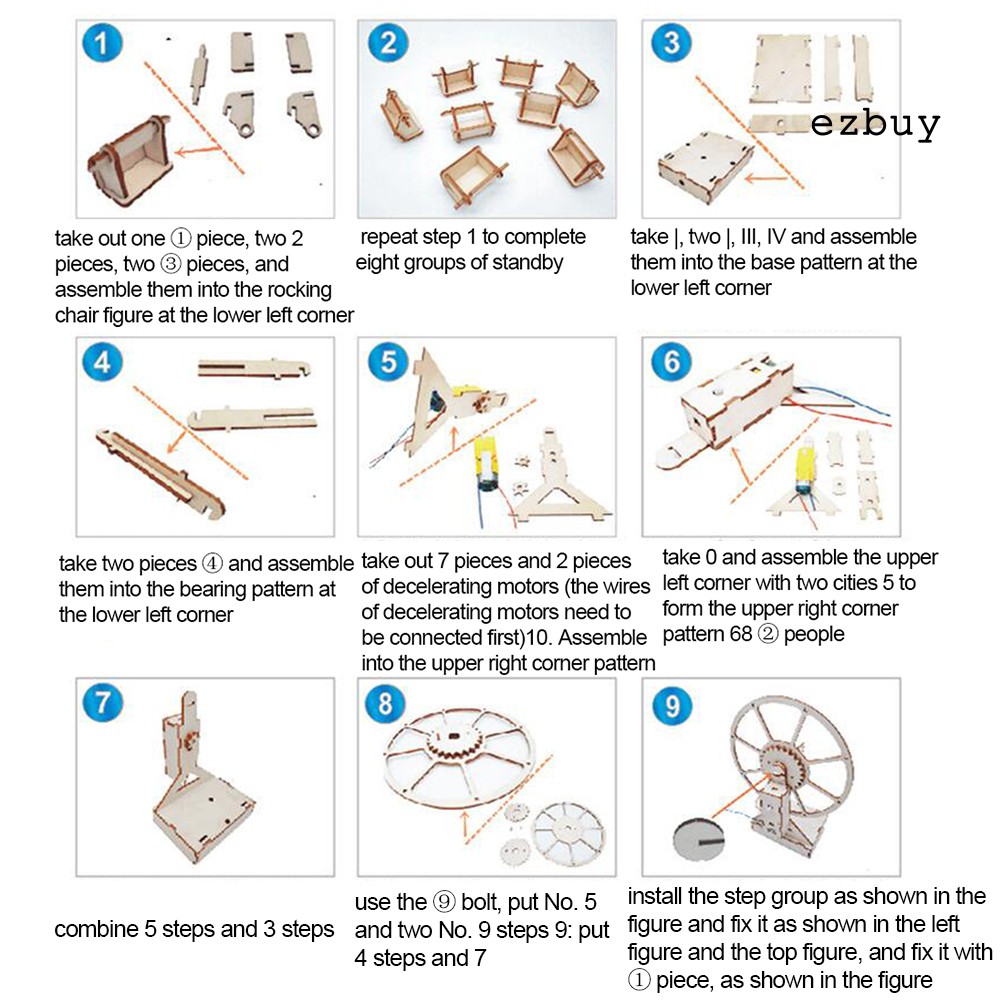 1

take out one ① piece, two 2 pieces, two ③ pieces, and assemble them into the rocking chair figure at the lower left corner

2

repeat step 1 to complete eight groups of standby

3

ezbuy

take |, two |, III, IV and assemble them into the base pattern at the lower left corner

4

take two pieces ④ and assemble them into the bearing pattern at the lower left corner

5

take out 7 pieces and 2 pieces of decelerating motors (the wires of decelerating motors need to be connected first)10. Assemble into the upper right corner pattern

6

take 0 and assemble the upper left corner with two cities 5 to form the upper right corner pattern 68 ② people

7

combine 5 steps and 3 steps

8

use the ⑨ bolt, put No. 5 and two No. 9 steps 9: put 4 steps and 7

9

install the step group as shown in the figure and fix it as shown in the left figure and the top figure, and fix it with ① piece, as shown in the figure