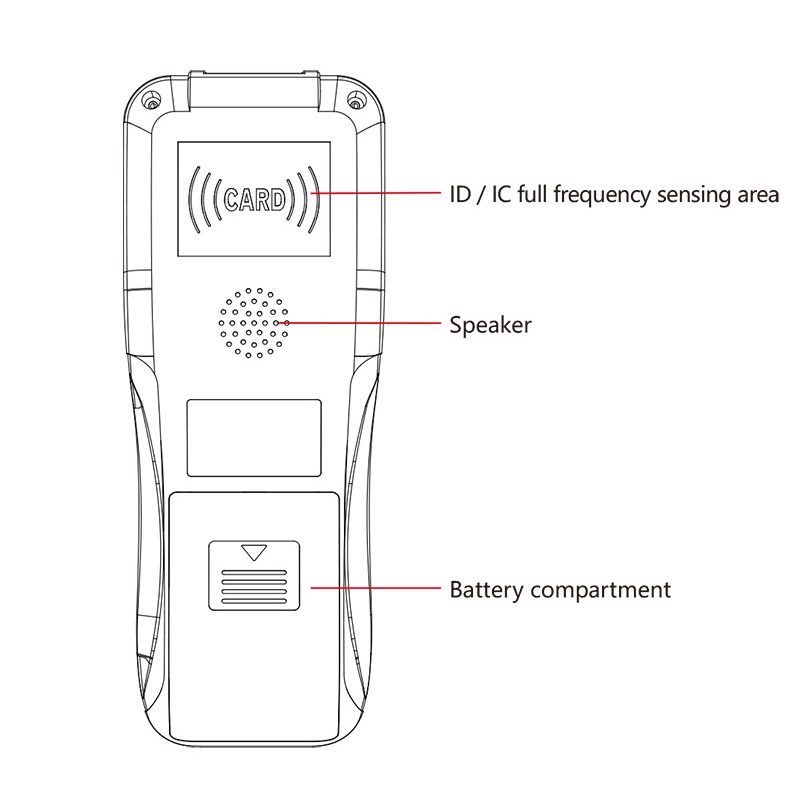 CARD

ID / IC full frequency sensing area

Speaker

Battery compartment