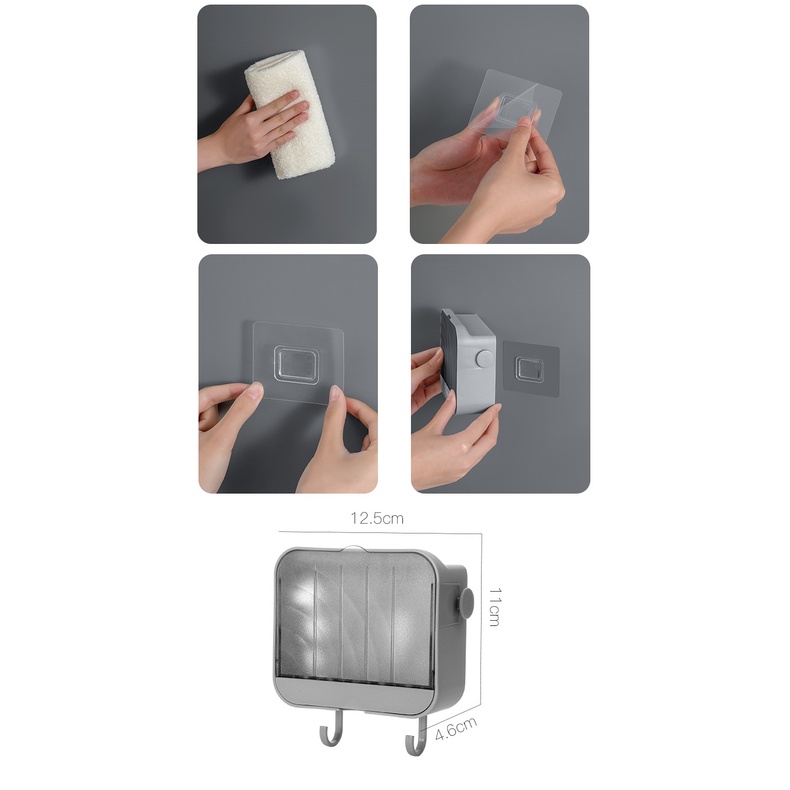 12.5cm
11cm
4.6cm