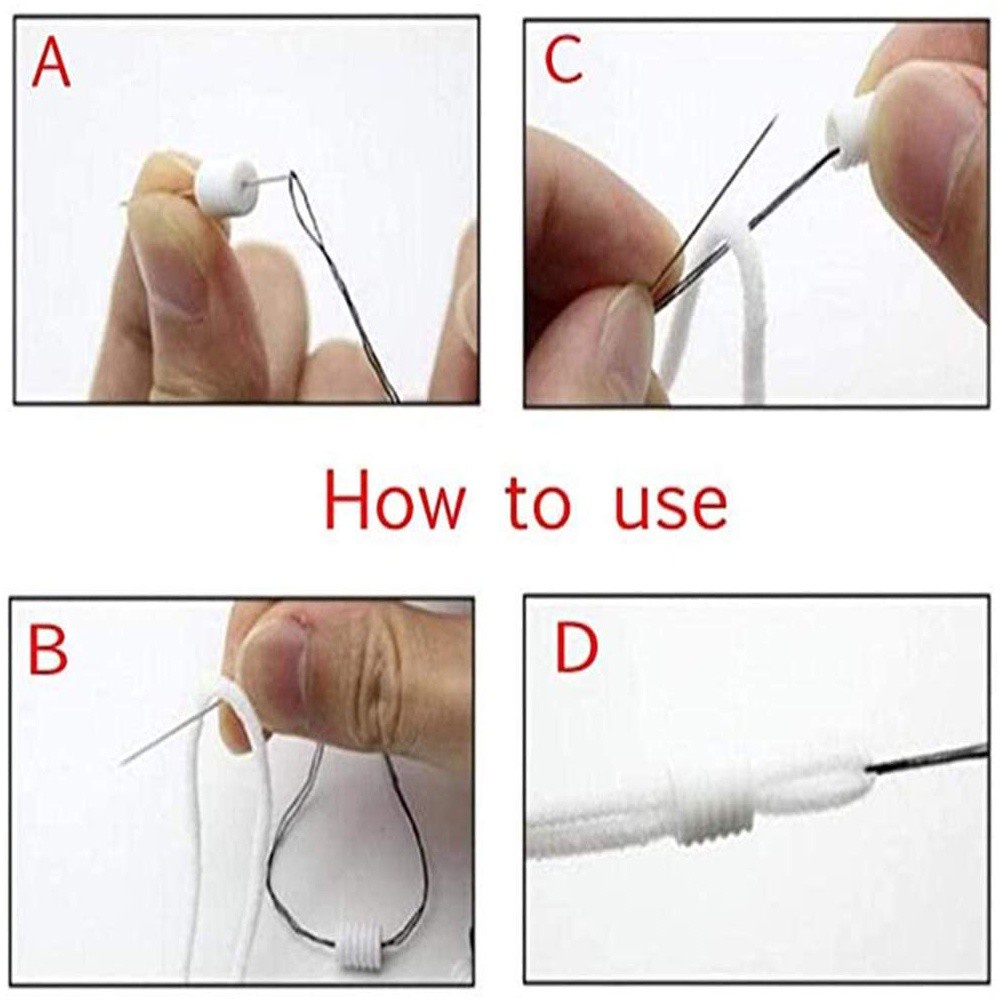 A

C

How to use

B

D