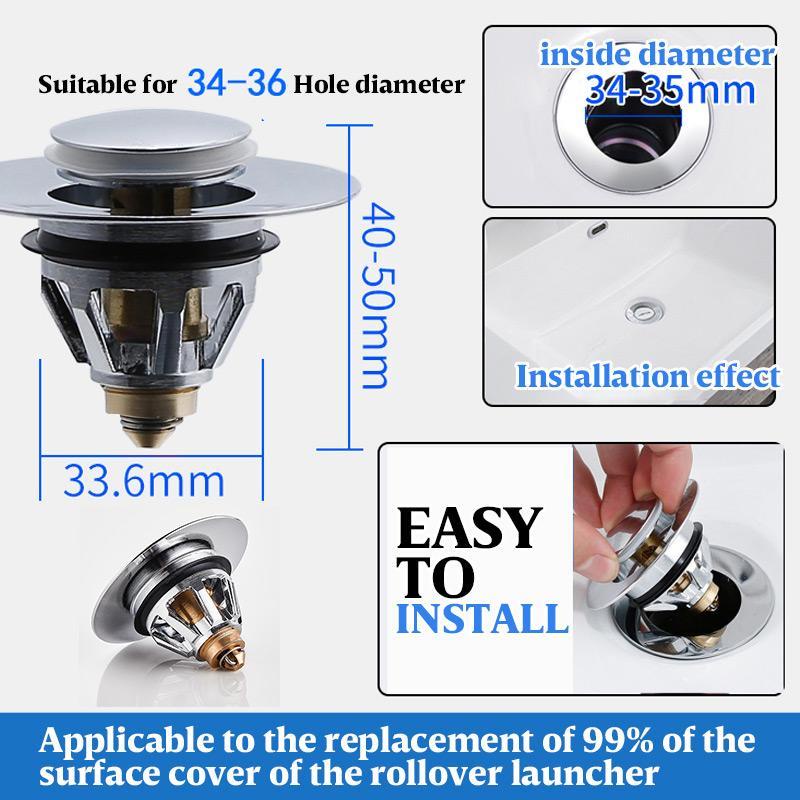 Suitable for 34–36 Hole diameter

40-50mm

33.6mm

inside diameter
34-35mm

Installation effect

EASY
TO
INSTALL

Applicable to the replacement of 99% of the surface cover of the rollover launcher