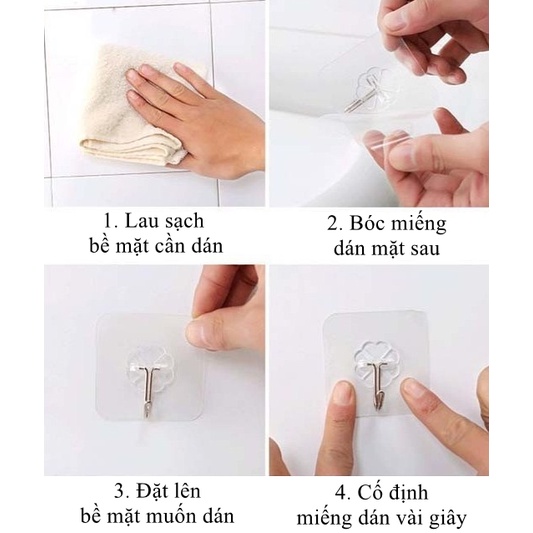 1. Lau sạch bề mặt cần dán

2. Bóc miếng dán mặt sau

3. Đặt lên bề mặt muốn dán

4. Cố định miếng dán vài giây