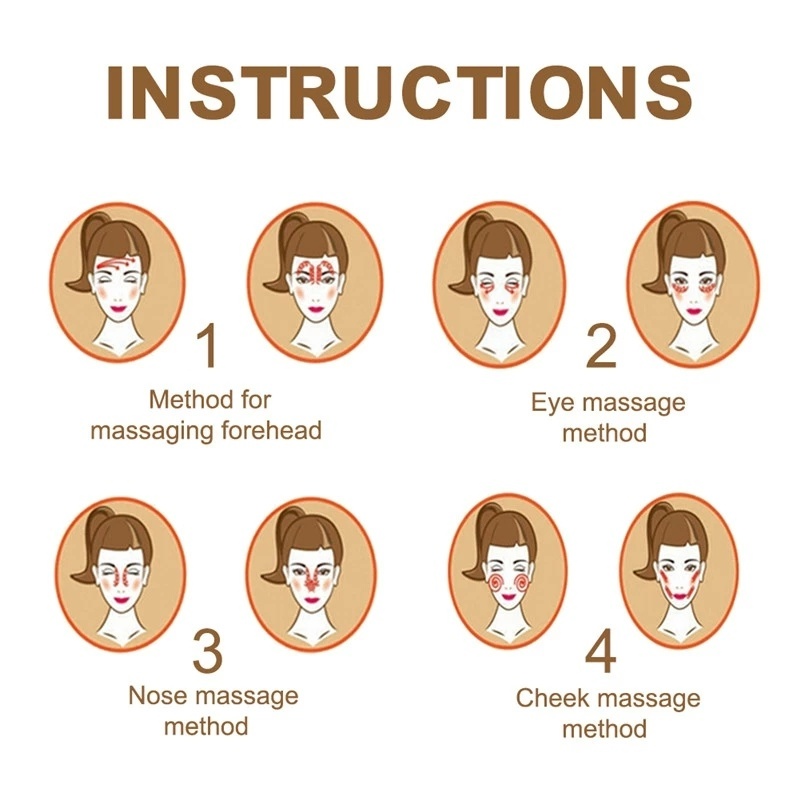 INSTRUCTIONS

1

Method for massaging forehead

2

Eye massage method

3

Nose massage method

4

Cheek massage method