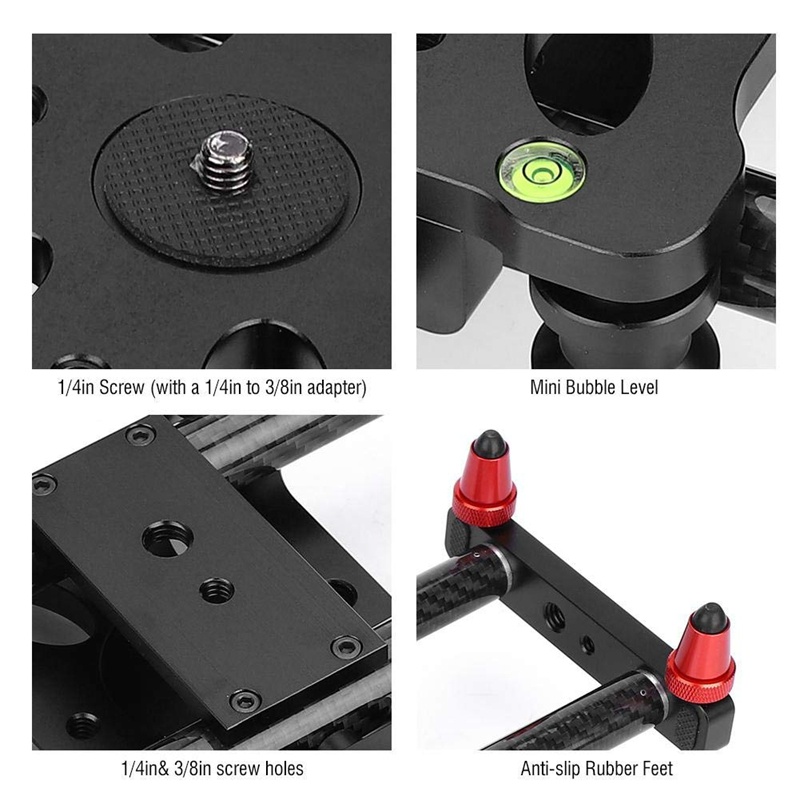 1/4in Screw (with a 1/4in to 3/8in adapter)

Mini Bubble Level

1/4in& 3/8in screw holes

Anti-slip Rubber Feet