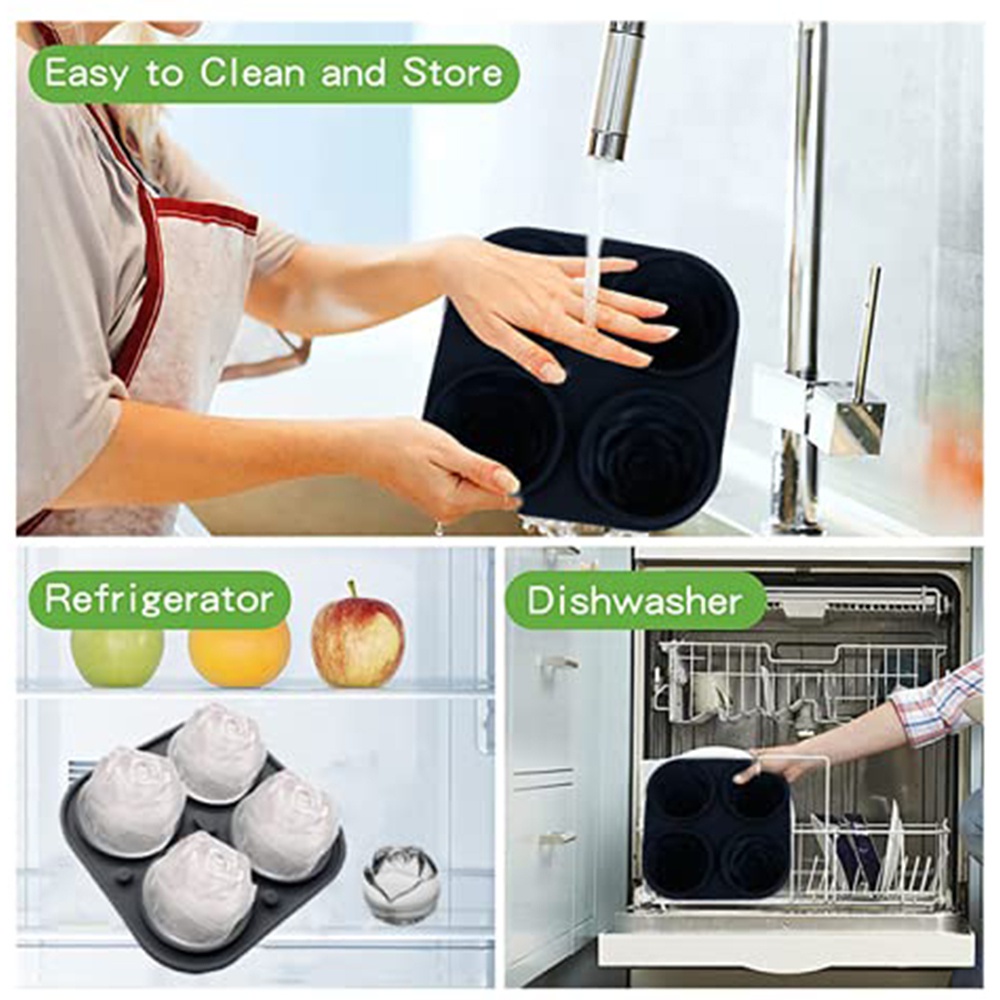 Easy to Clean and Store

Refrigerator

Dishwasher