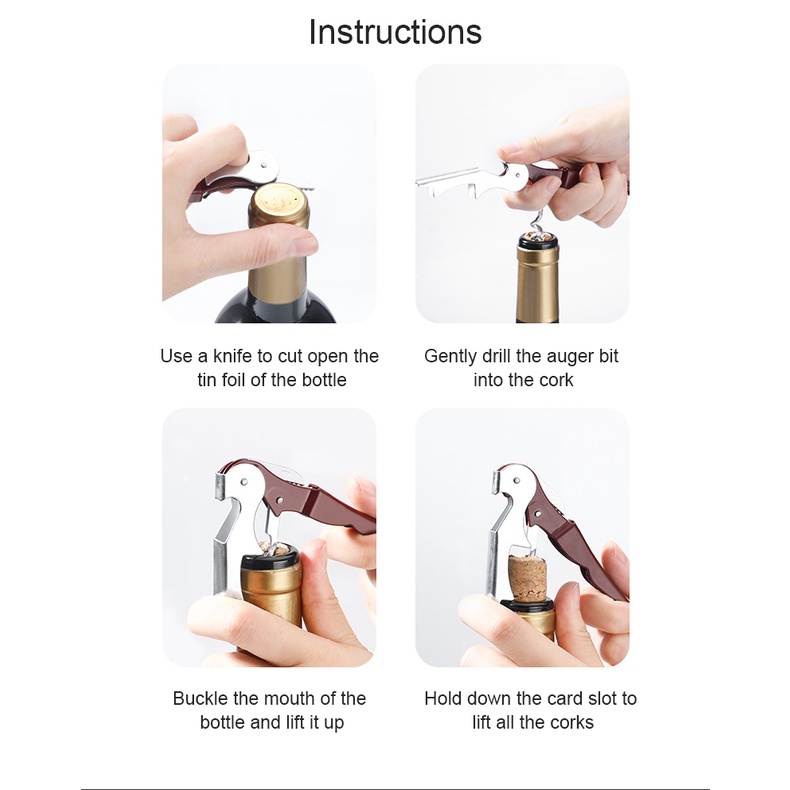 Instructions

Use a knife to cut open the tin foil of the bottle

Gently drill the auger bit into the cork

Buckle the mouth of the bottle and lift it up

Hold down the card slot to lift all the corks