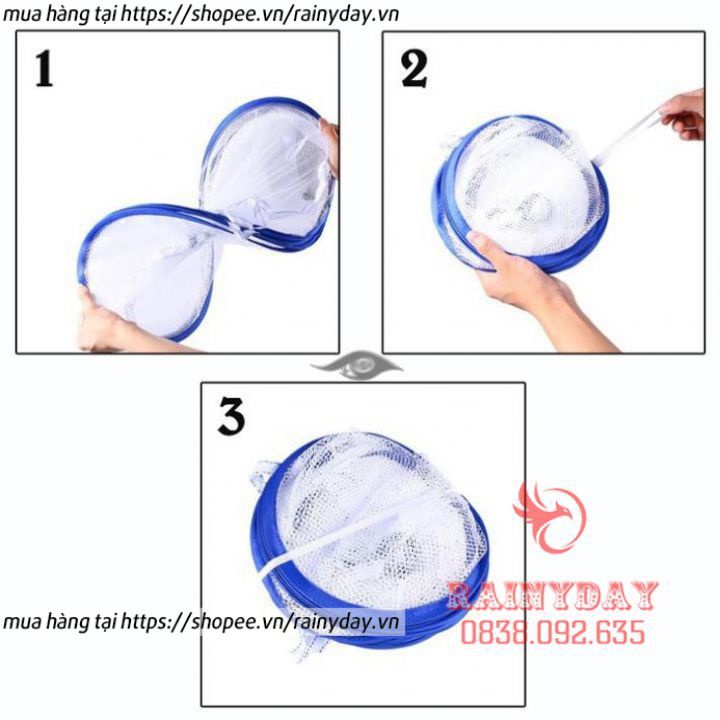 mua hàng tại https://shopee.vn/rainyday.vn

1

2

3

RAINYDAY
0838.092.635

mua hàng tại https://shopee.vn/rainyday.vn