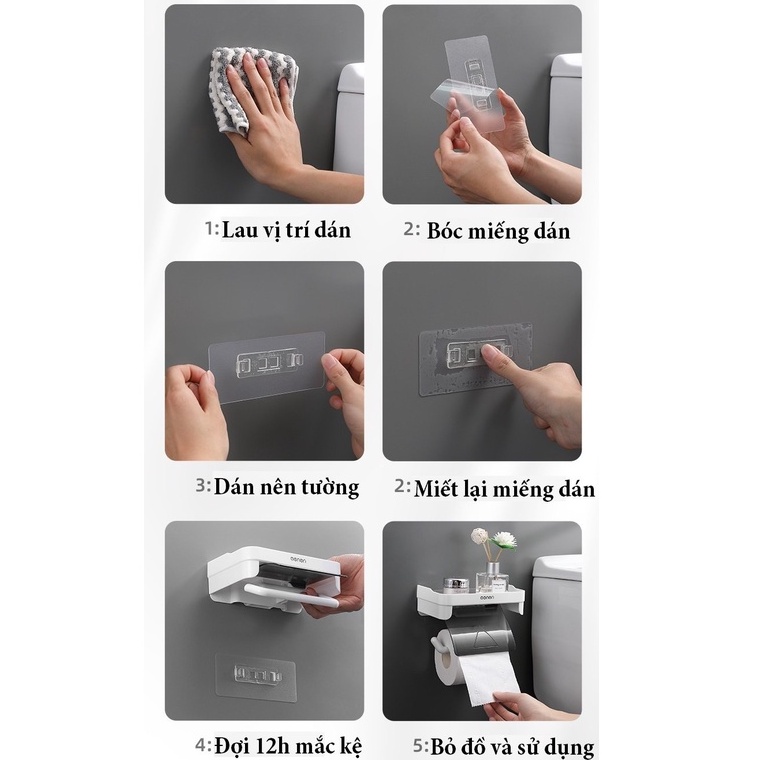 1: Lau vị trí dán

2: Bóc miếng dán

3: Dán nên tường

2: Miết lại miếng dán

oenon

4: Đợi 12h mắc kệ

oenon

5: Bỏ đồ và sử dụng