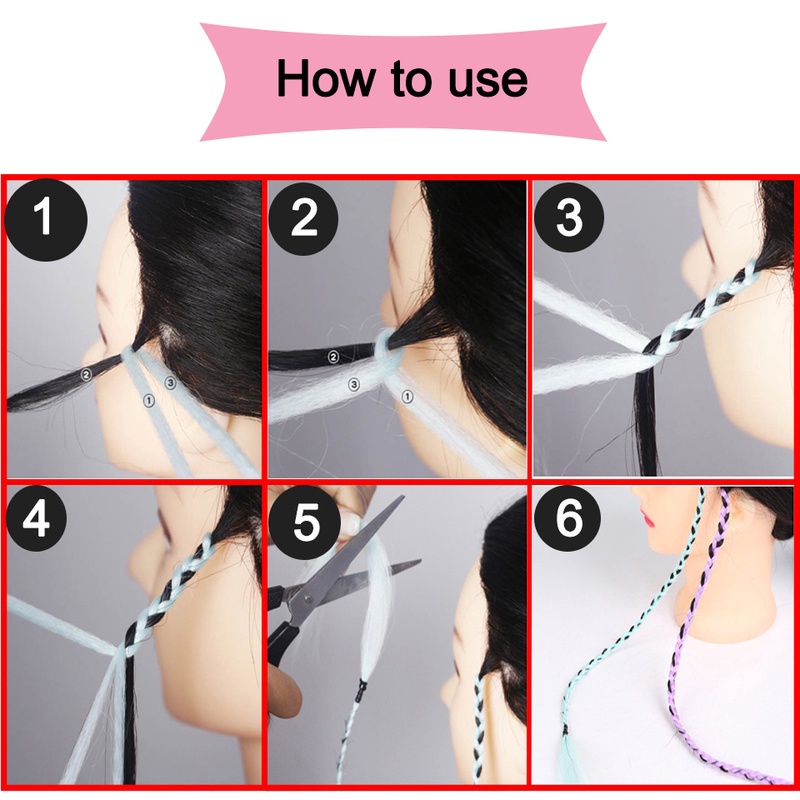 How to use

1

②
①
③

2

②
③
①

3

4

5

6