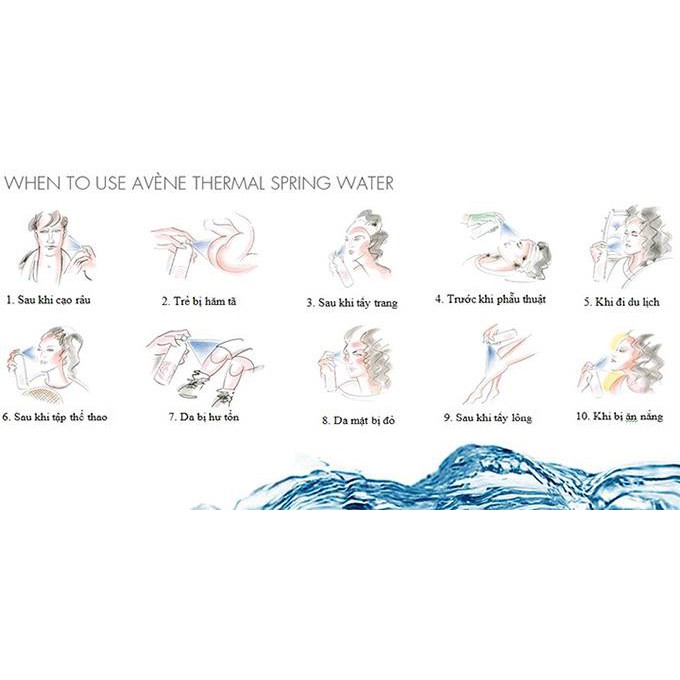 WHEN TO USE AVÈNE THERMAL SPRING WATER

1. Sau khi cạo râu

2. Trẻ bị hăm tã

3. Sau khi tẩy trang

4. Trước khi phẫu thuật

5. Khi đi du lịch

6. Sau khi tập thể thao

7. Da bị hư tổn

8. Da mặt bị đỏ

9. Sau khi tẩy lông

10. Khi bị ăn nắng