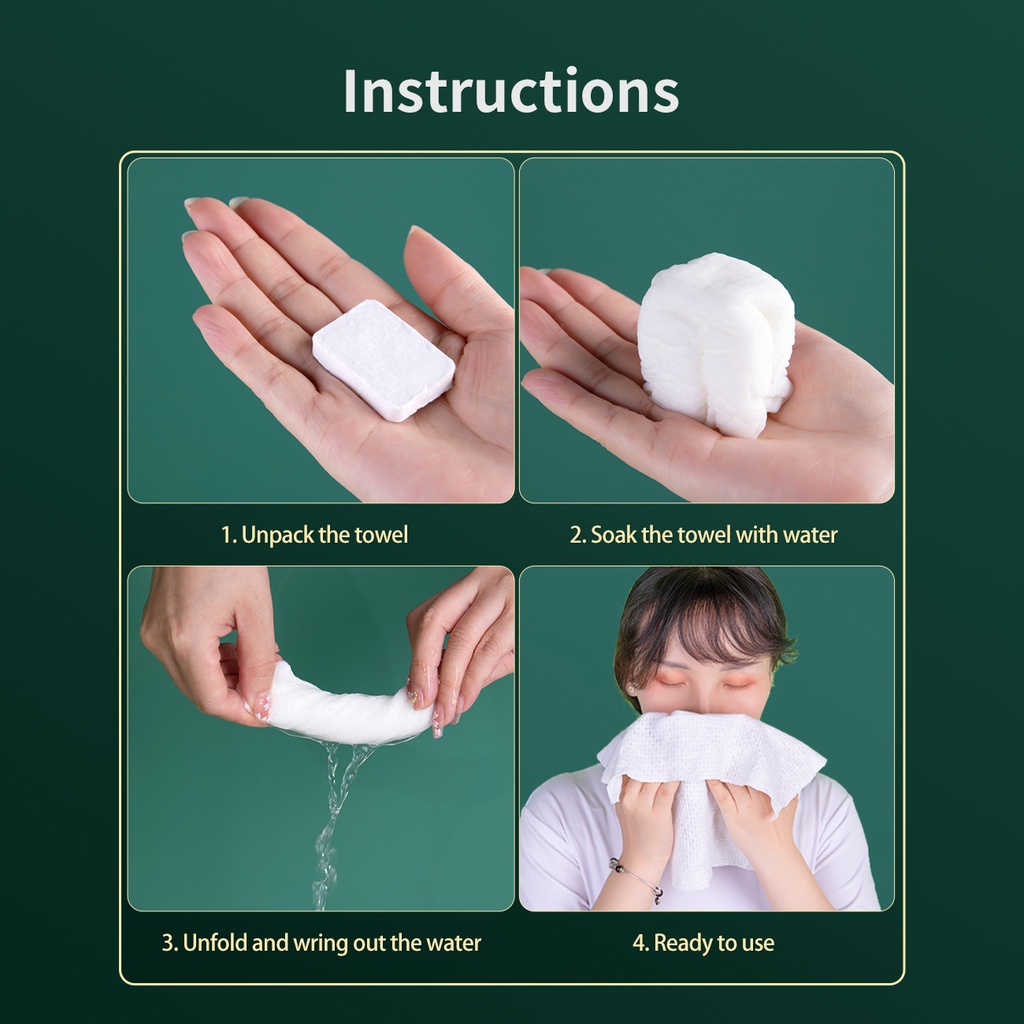 Instructions

1. Unpack the towel

2. Soak the towel with water

3. Unfold and wring out the water

4. Ready to use