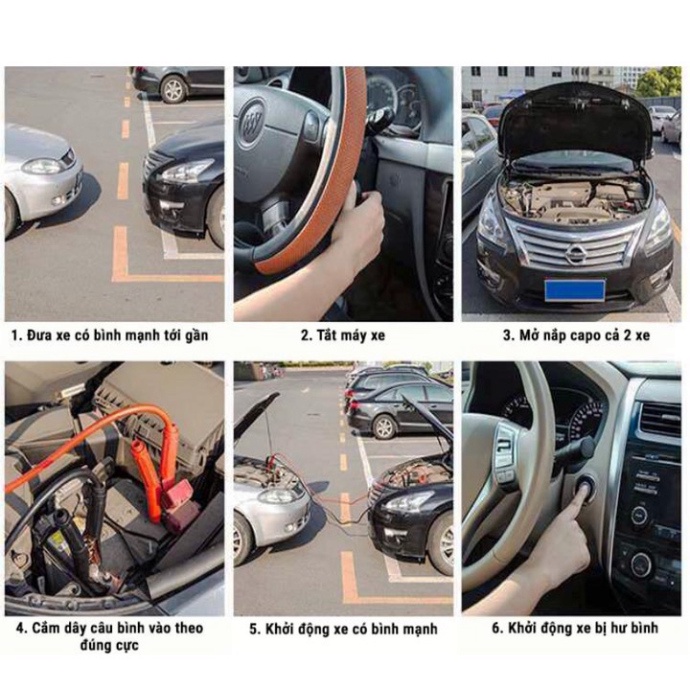 1. Đưa xe có bình mạnh tới gần

2. Tắt máy xe

3. Mở nắp capo cả 2 xe

4. Cắm dây câu bình vào theo đúng cực

5. Khởi động xe có bình mạnh

6. Khởi động xe bị hư bình