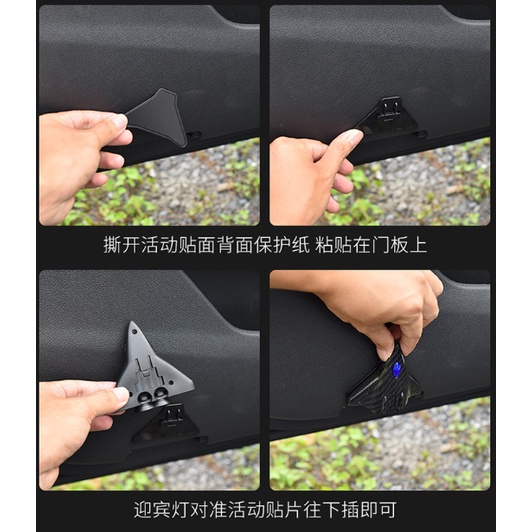 撕开活动贴面背面保护纸 粘贴在门板上

迎宾灯对准活动贴片往下插即可